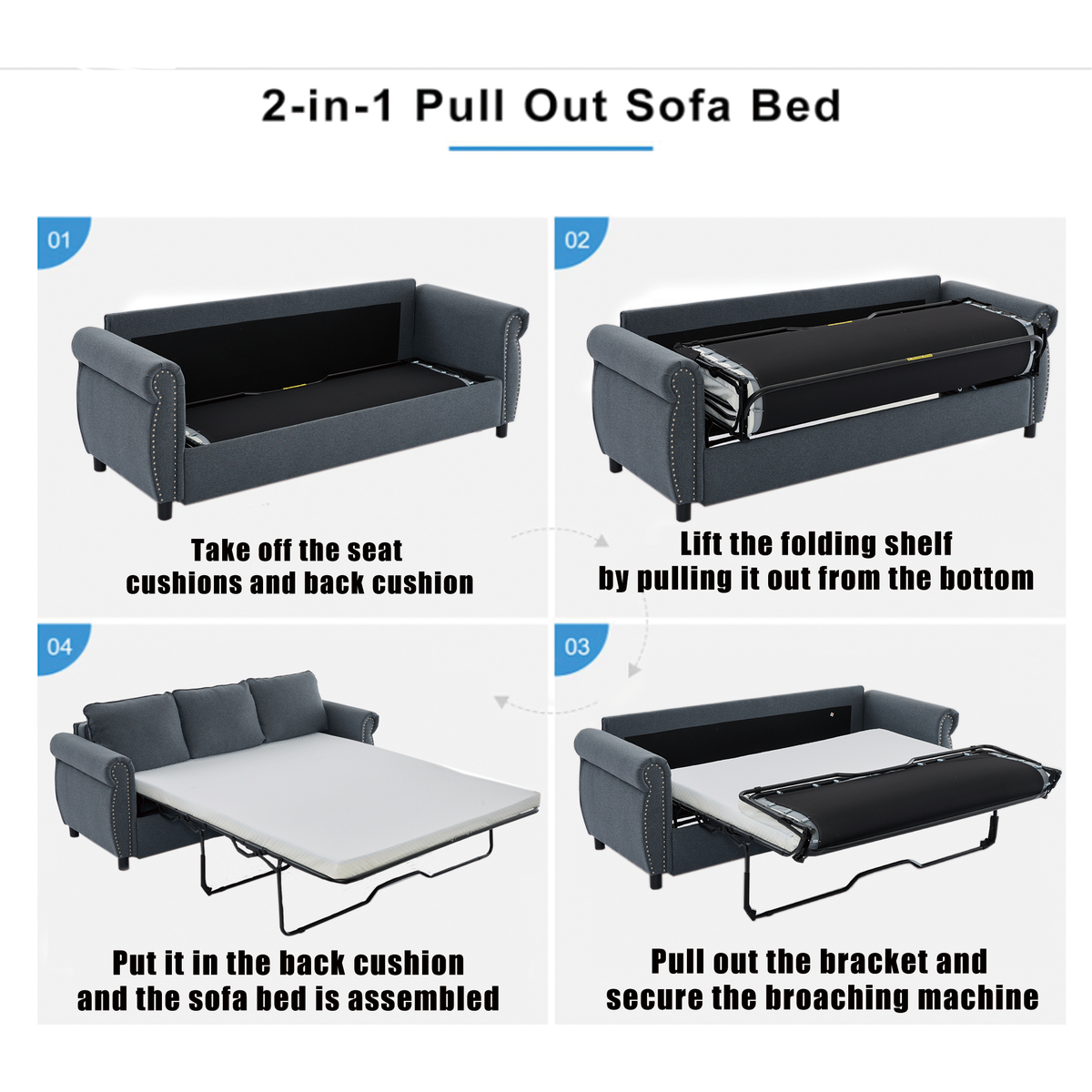 2-in-1 Pull Out Sofa Bed

01

Take off the seat cushions and back cushion

02

Lift the folding shelf by pulling it out from the bottom

03

Pull out the bracket and secure the broaching machine

04

Put it in the back cushion and the sofa bed is assembled