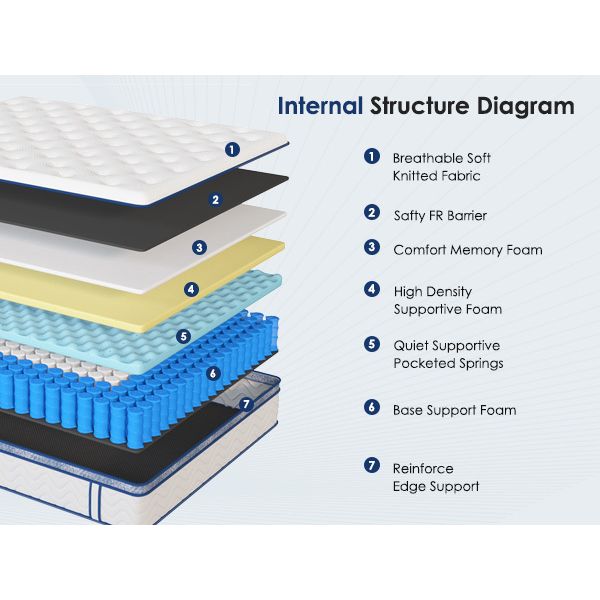 Internal Structure Diagram

1
2
3
4
5
6
7

1 Breathable Soft Knitted Fabric

2 Safty FR Barrier

3 Comfort Memory Foam

4 High Density Supportive Foam

5 Quiet Supportive Pocketed Springs

6 Base Support Foam

7 Reinforce Edge Support