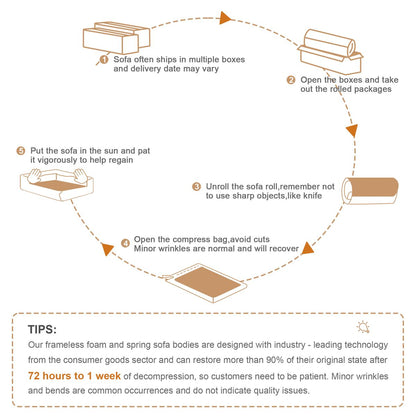 1 Sofa often ships in multiple boxes and delivery date may vary

2 Open the boxes and take out the rolled packages

3 Unroll the sofa roll,remember not to use sharp objects,like knife

4 Open the compress bag,avoid cuts Minor wrinkles are normal and will recover

5 Put the sofa in the sun and pat it vigorously to help regain

TIPS:

Our frameless foam and spring sofa bodies are designed with industry - leading technology from the consumer goods sector and can restore more than 90% of their original state after 72 hours to 1 week of decompression, so customers need to be patient. Minor wrinkles and bends are common occurrences and do not indicate quality issues.