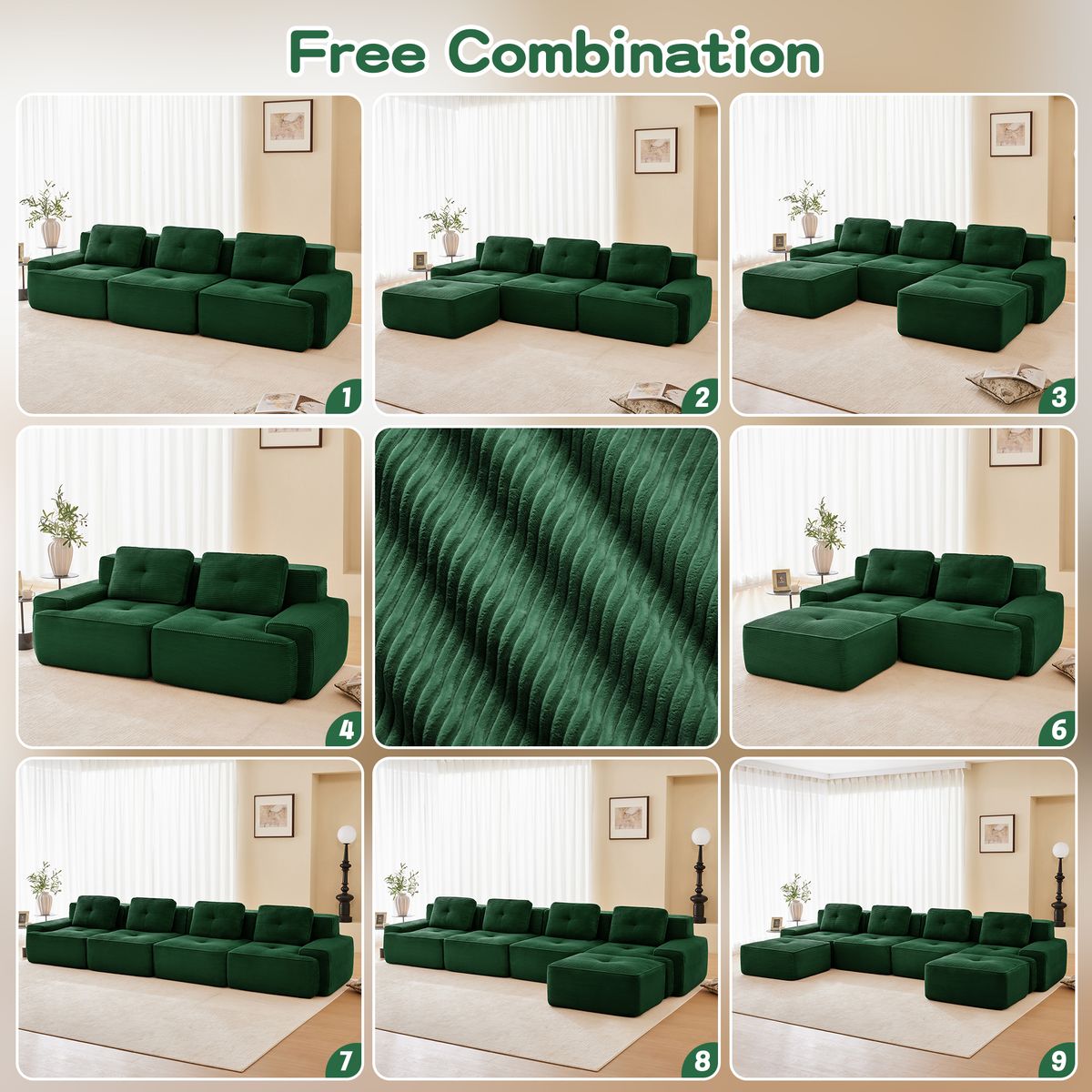 Free Combination

1

2

3

4

6

7

8

9