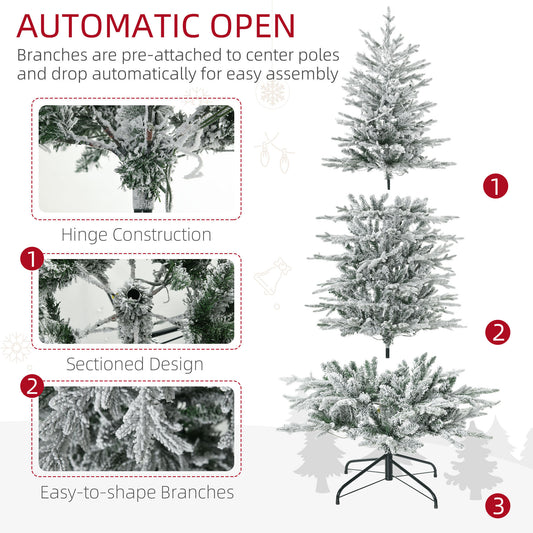 AUTOMATIC OPEN
Branches are pre-attached to center poles and drop automatically for easy assembly

Hinge Construction

1
Sectioned Design

2
Easy-to-shape Branches

1

2

3