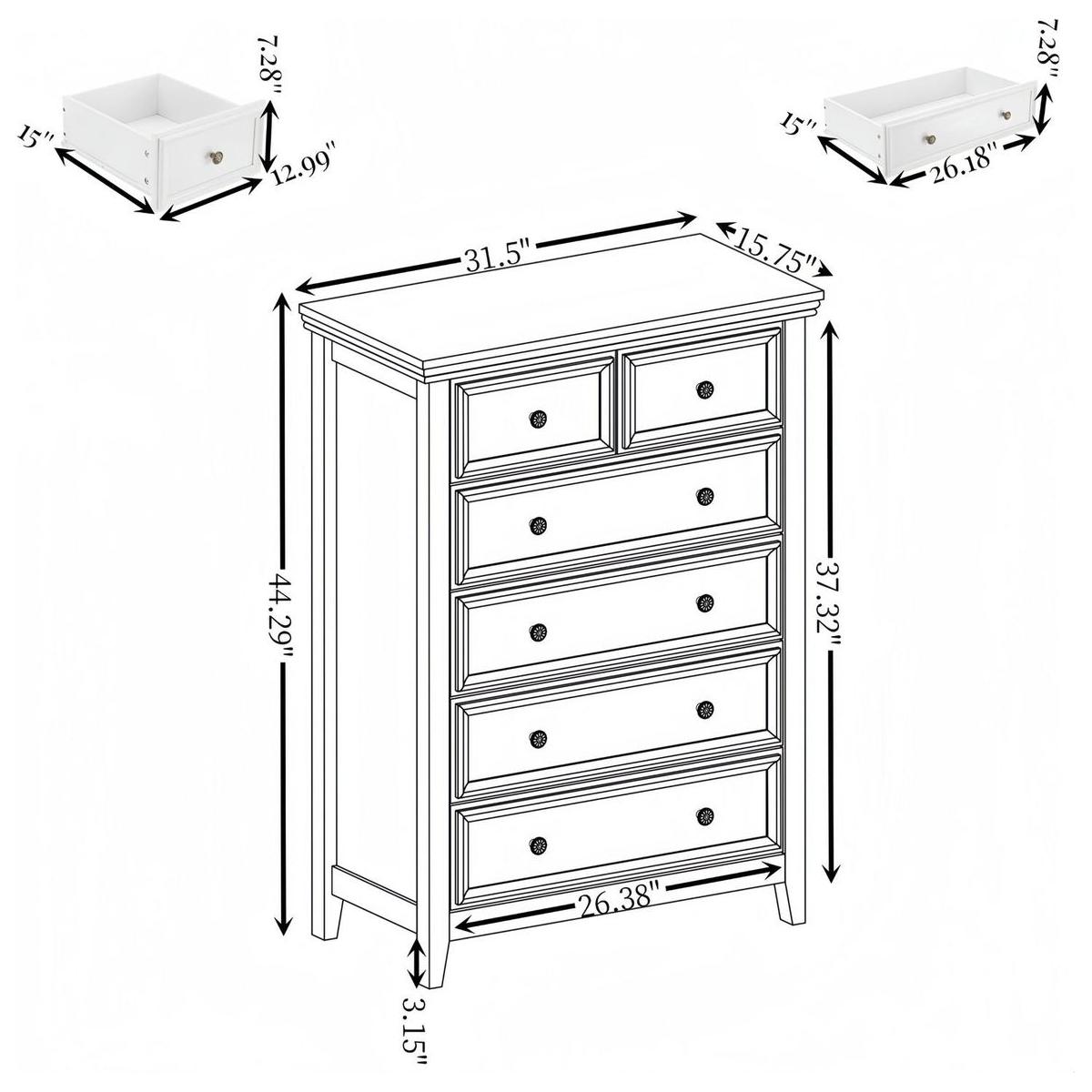 7.28"
15"
12.99"
7.28"
15"
26.18"
31.5"
15.75"
44.29"
37.32"
26.38"
3.15"