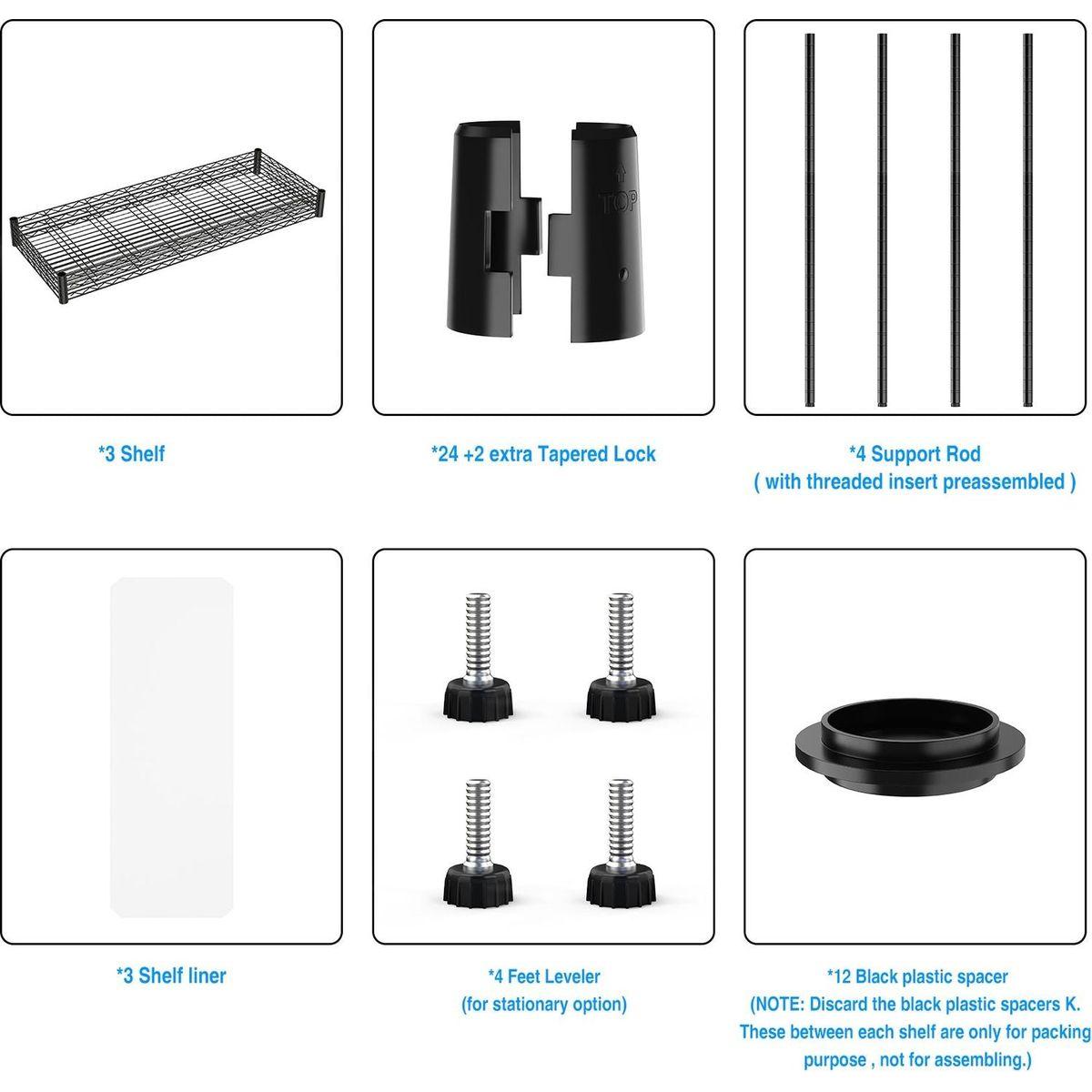 TOP

*3 Shelf

*24 +2 extra Tapered Lock

*4 Support Rod
( with threaded insert preassembled )

*3 Shelf liner

*4 Feet Leveler
(for stationary option)

*12 Black plastic spacer
(NOTE: Discard the black plastic spacers K. These between each shelf are only for packing purpose , not for assembling.)