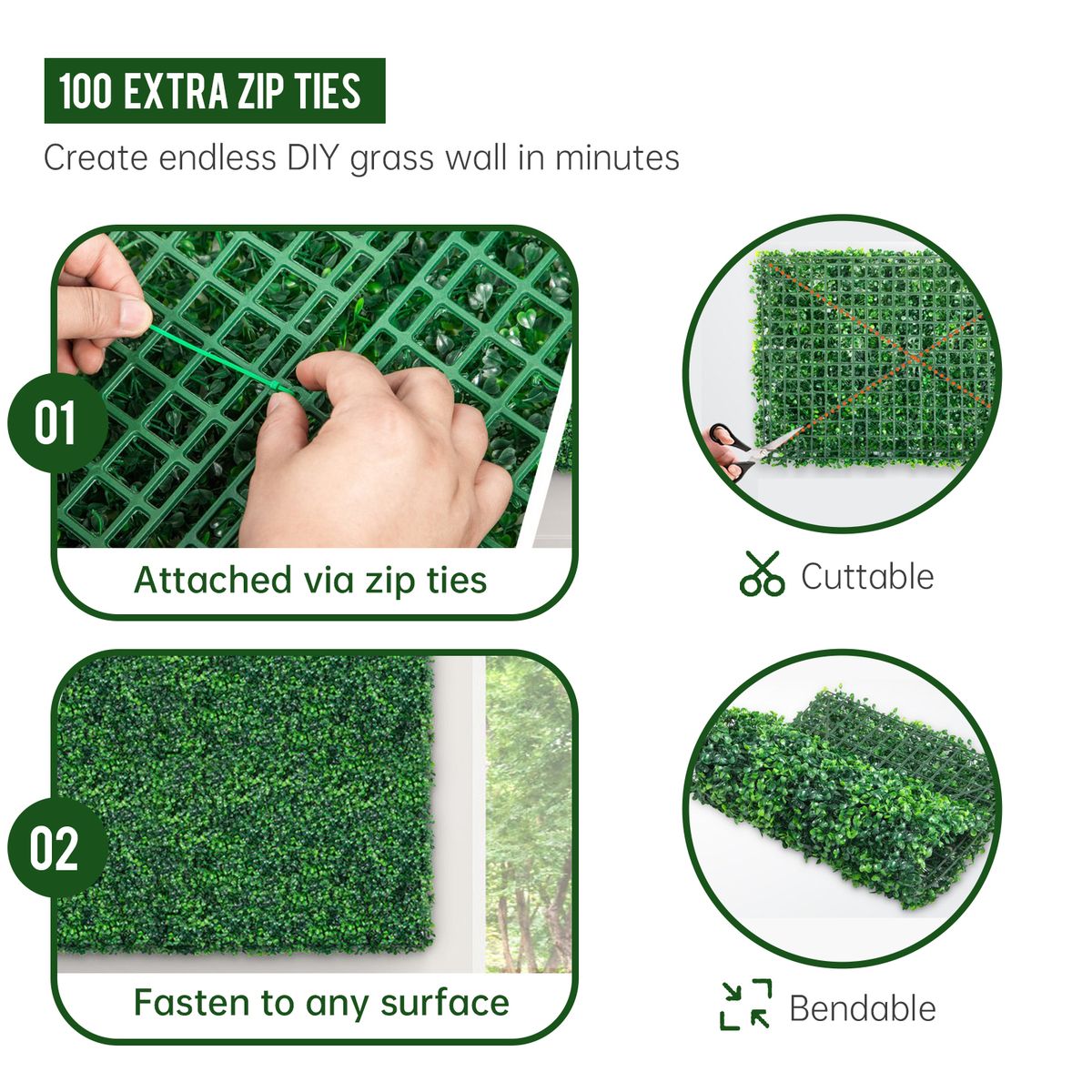 100 EXTRA ZIP TIES

Create endless DIY grass wall in minutes

01

Attached via zip ties

Cuttable

02

Fasten to any surface

Bendable