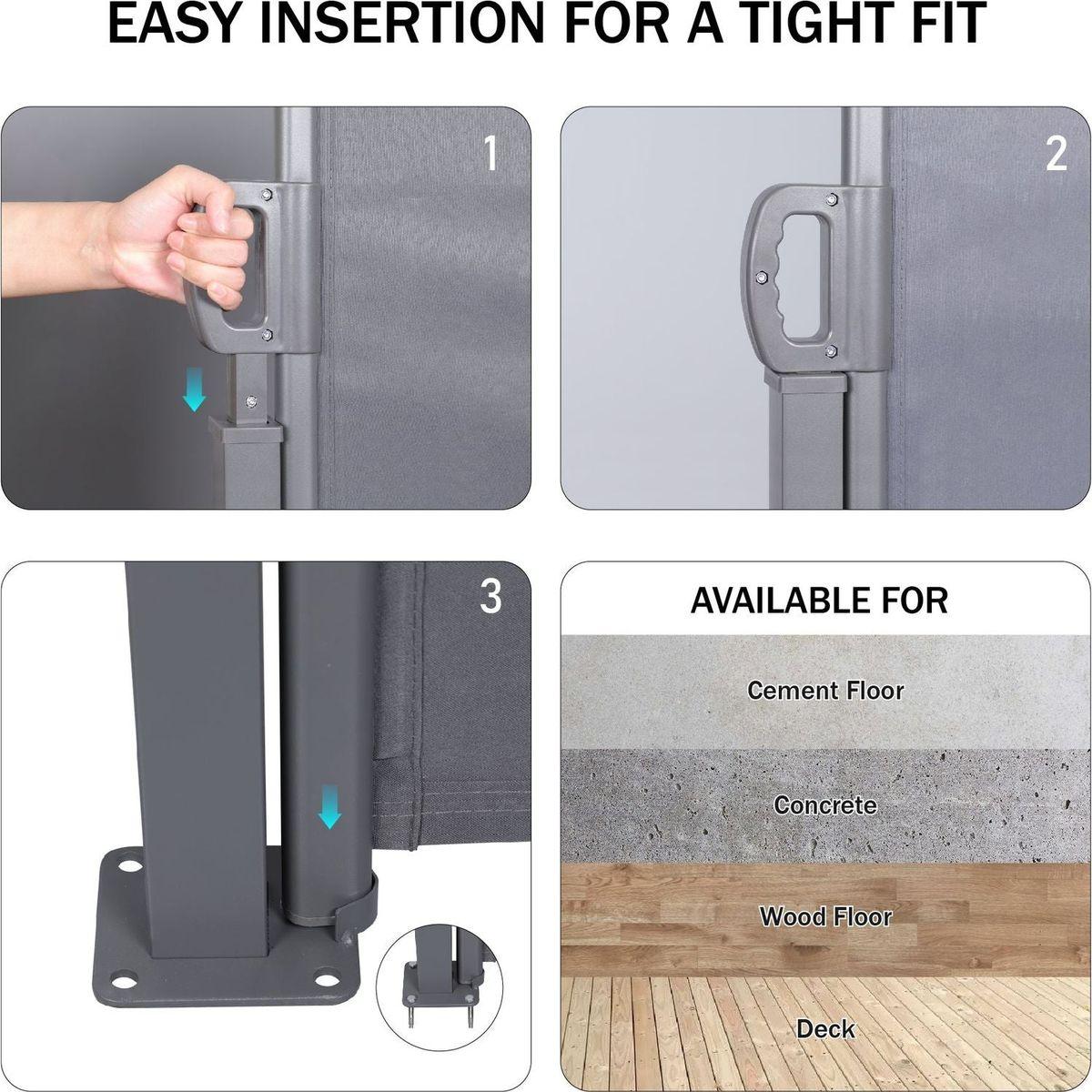 EASY INSERTION FOR A TIGHT FIT

1

2

3

AVAILABLE FOR

Cement Floor

Concrete

Wood Floor

Deck