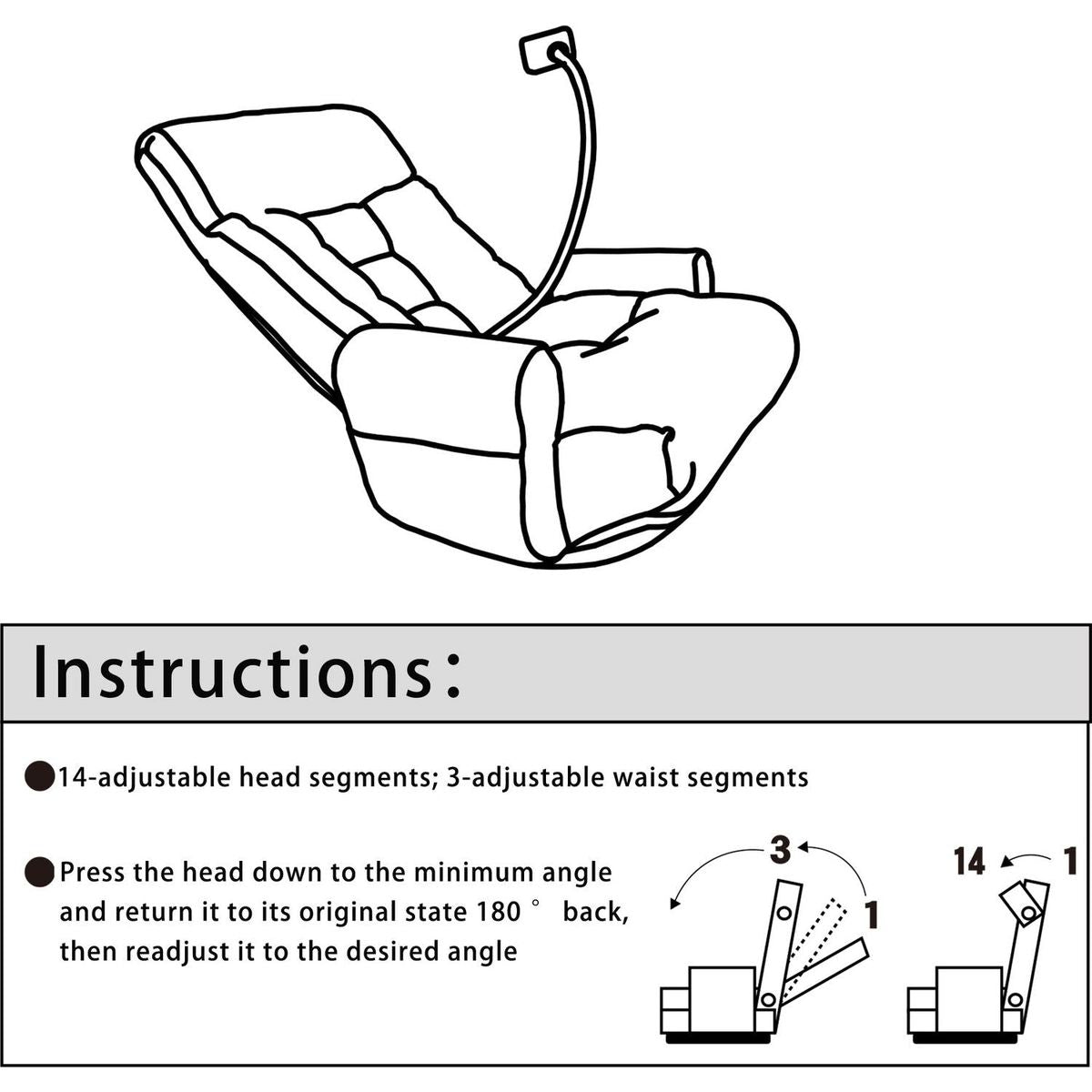 Instructions:

●14-adjustable head segments; 3-adjustable waist segments

●Press the head down to the minimum angle and return it to its original state 180° back, then readjust it to the desired angle

3

1

14

1