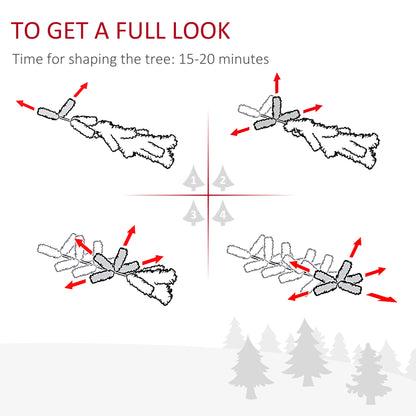 TO GET A FULL LOOK

Time for shaping the tree: 15-20 minutes

1
2
3
4