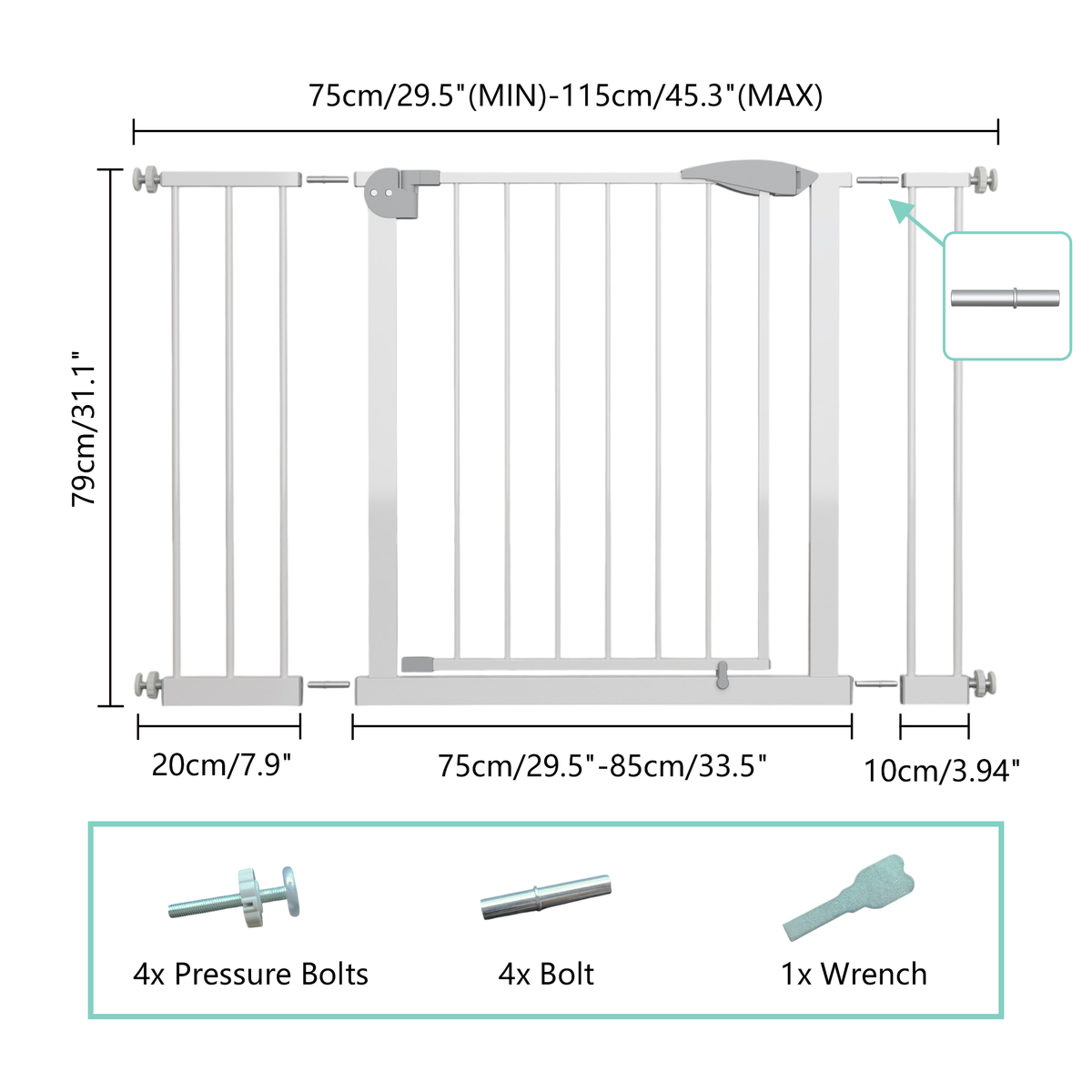 75cm/29.5"(MIN)-115cm/45.3"(MAX)

79cm/31.1"

20cm/7.9"

75cm/29.5"-85cm/33.5"

10cm/3.94"

4x Pressure Bolts

4x Bolt

1x Wrench