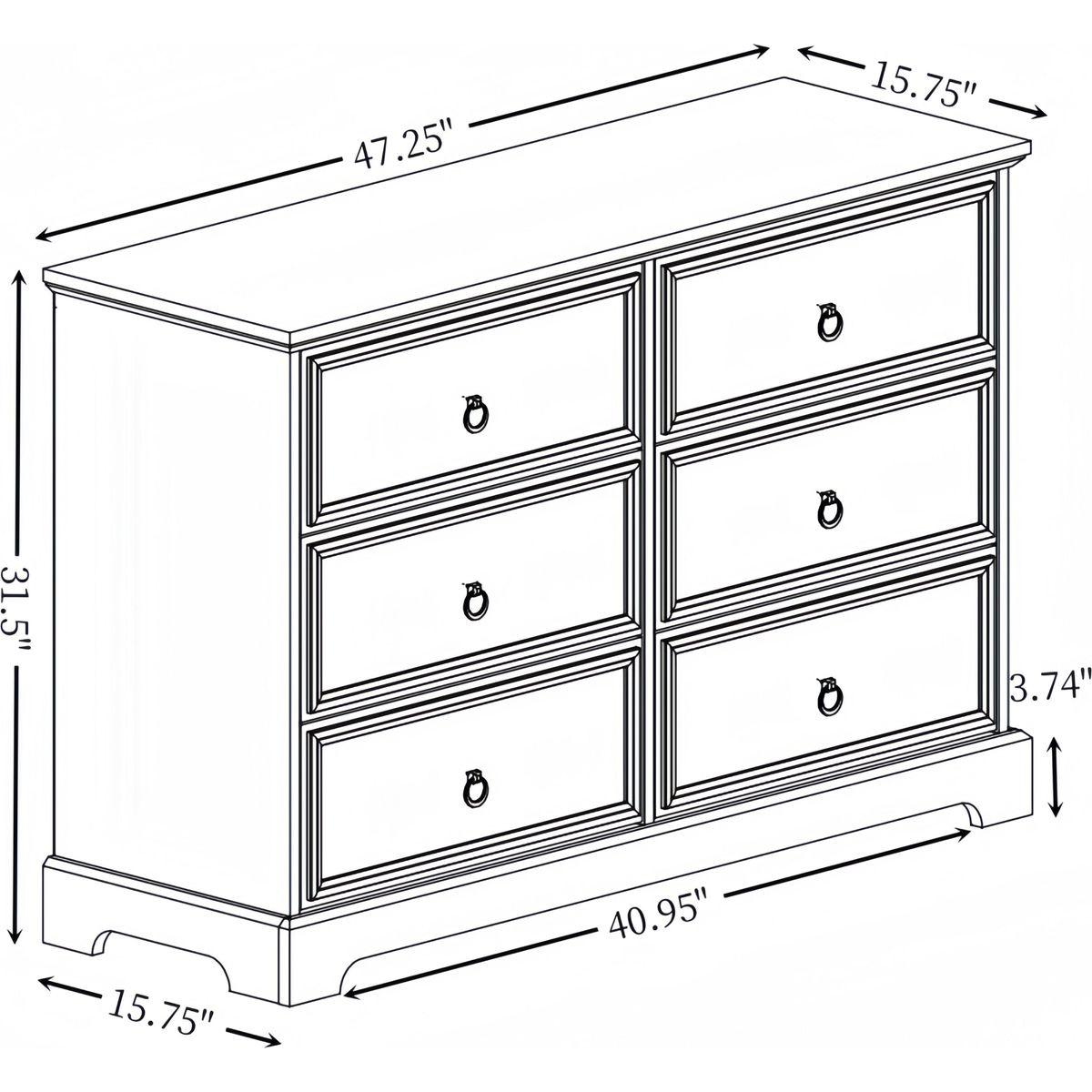 47.25"
15.75"
31.5"
3.74"
40.95"
15.75"