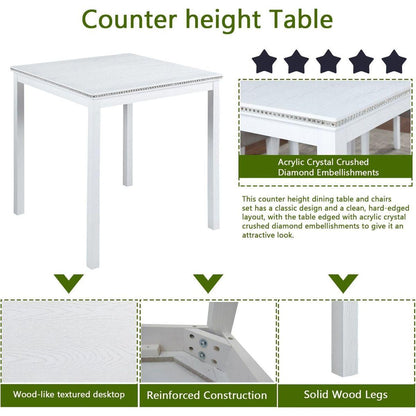 Counter height Table

Acrylic Crystal Crushed Diamond Embellishments

This counter height dining table and chairs set has a classic design and a clean, hard-edged layout, with the table edged with acrylic crystal crushed diamond embellishments to give it an attractive look.

Wood-like textured desktop

Reinforced Construction

Solid Wood Legs