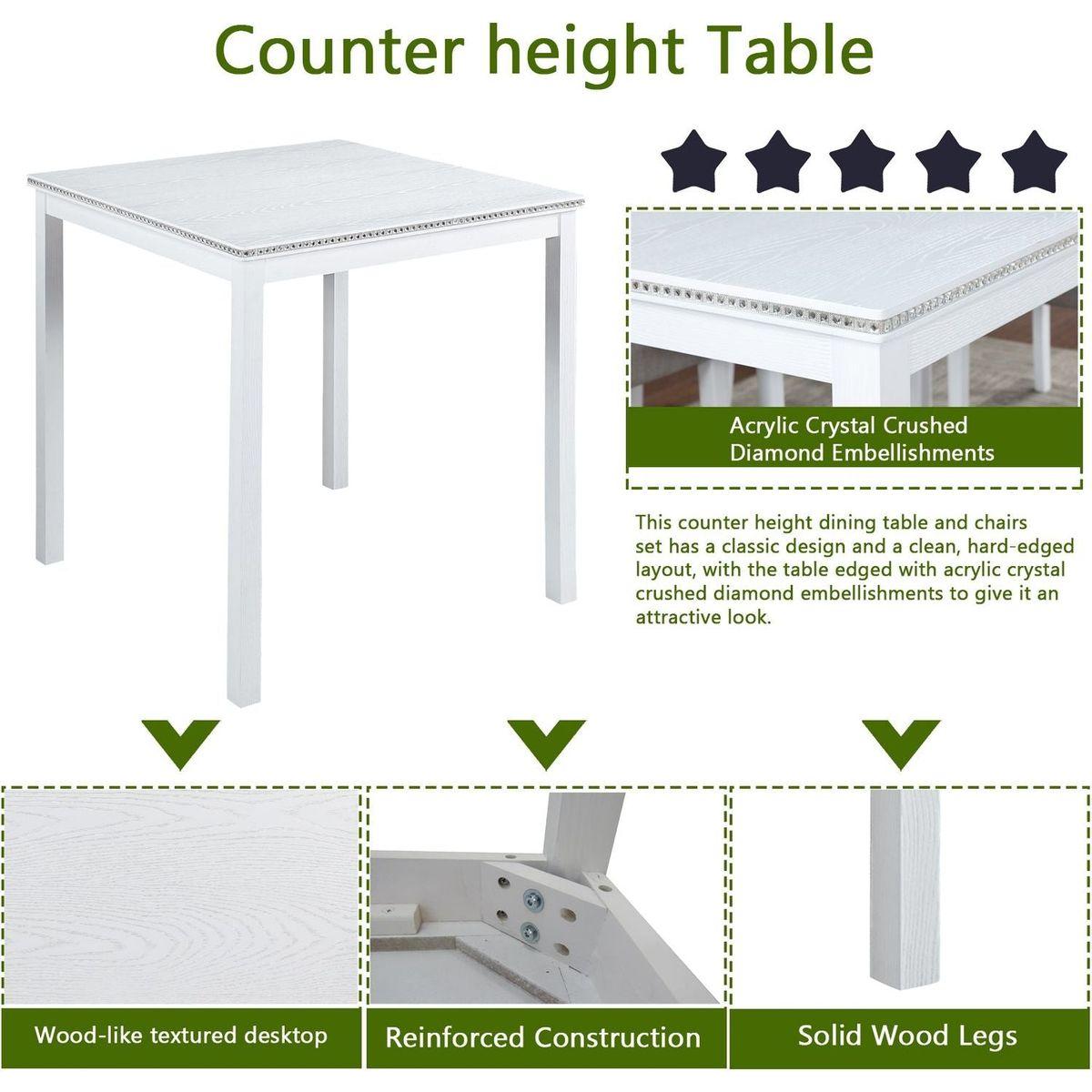 Counter height Table

Acrylic Crystal Crushed Diamond Embellishments

This counter height dining table and chairs set has a classic design and a clean, hard-edged layout, with the table edged with acrylic crystal crushed diamond embellishments to give it an attractive look.

Wood-like textured desktop

Reinforced Construction

Solid Wood Legs