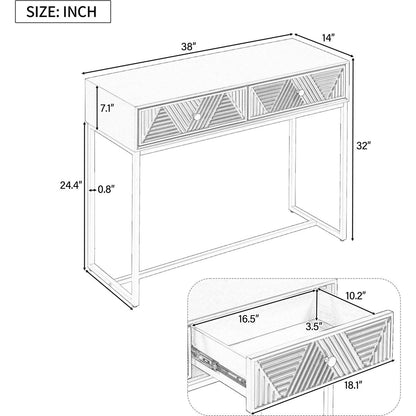 SIZE: INCH

38"
14"
7.1"
32"
24.4"
0.8"

10.2"
16.5"
3.5"
18.1"