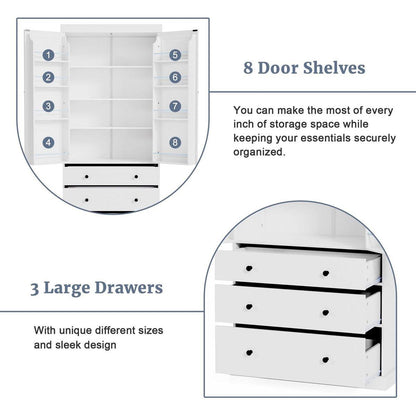 1
2
3
4
5
6
7
8

8 Door Shelves

You can make the most of every inch of storage space while keeping your essentials securely organized.

3 Large Drawers

With unique different sizes and sleek design