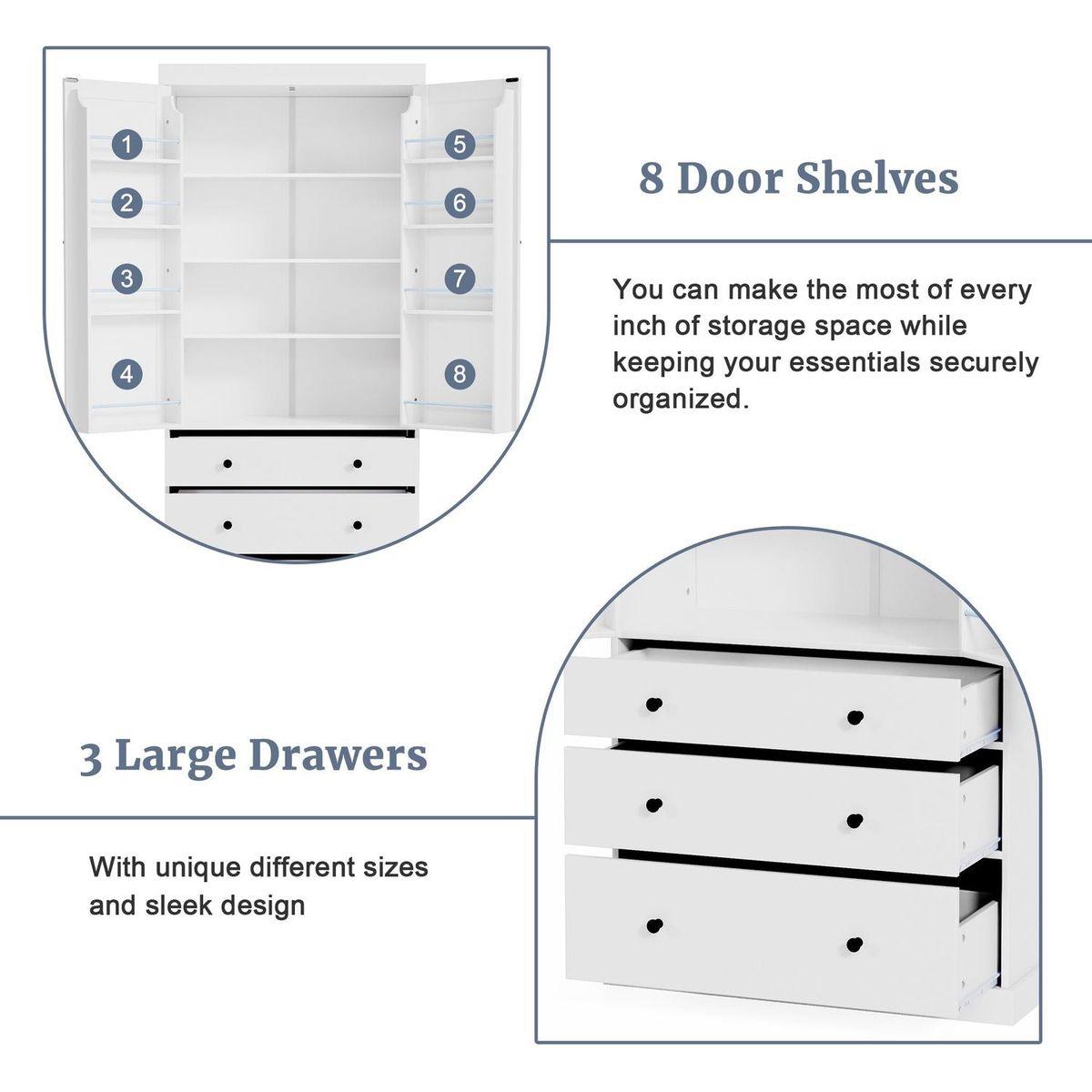 1
2
3
4
5
6
7
8

8 Door Shelves

You can make the most of every inch of storage space while keeping your essentials securely organized.

3 Large Drawers

With unique different sizes and sleek design