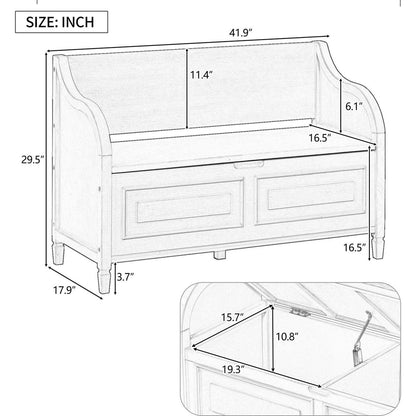 SIZE: INCH

41.9"

11.4"

6.1"

16.5"

29.5"

16.5"

3.7"

17.9"

15.7"

10.8"

19.3"