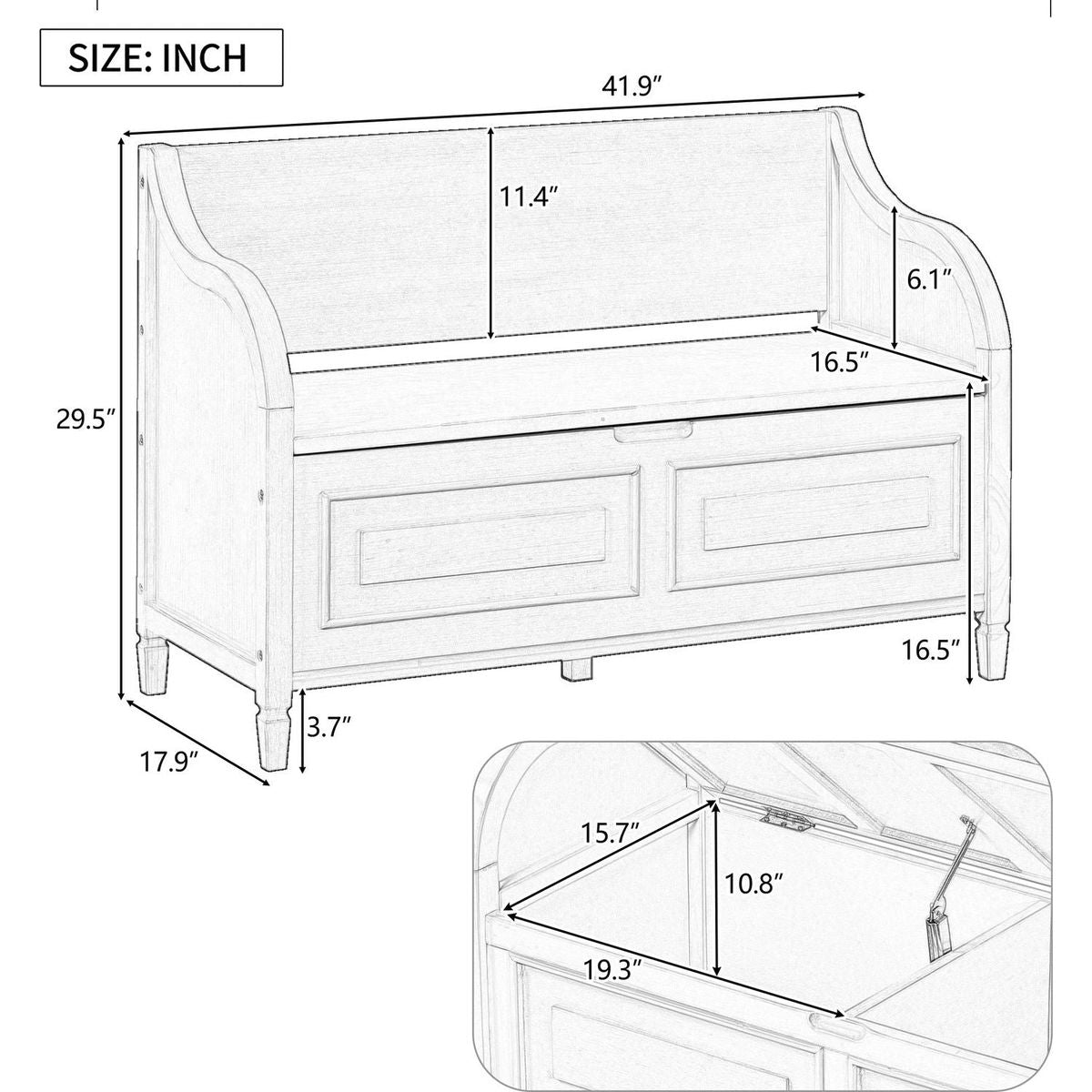 SIZE: INCH

41.9″

11.4″

6.1″

16.5″

29.5″

16.5″

3.7″

17.9″

15.7″

10.8″

19.3″