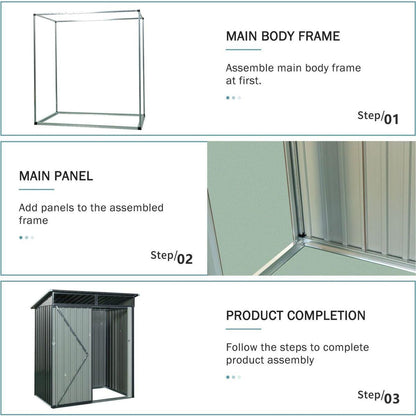 MAIN BODY FRAME

Assemble main body frame at first.

Step/01

MAIN PANEL

Add panels to the assembled frame

Step/02

PRODUCT COMPLETION

Follow the steps to complete product assembly

Step/03