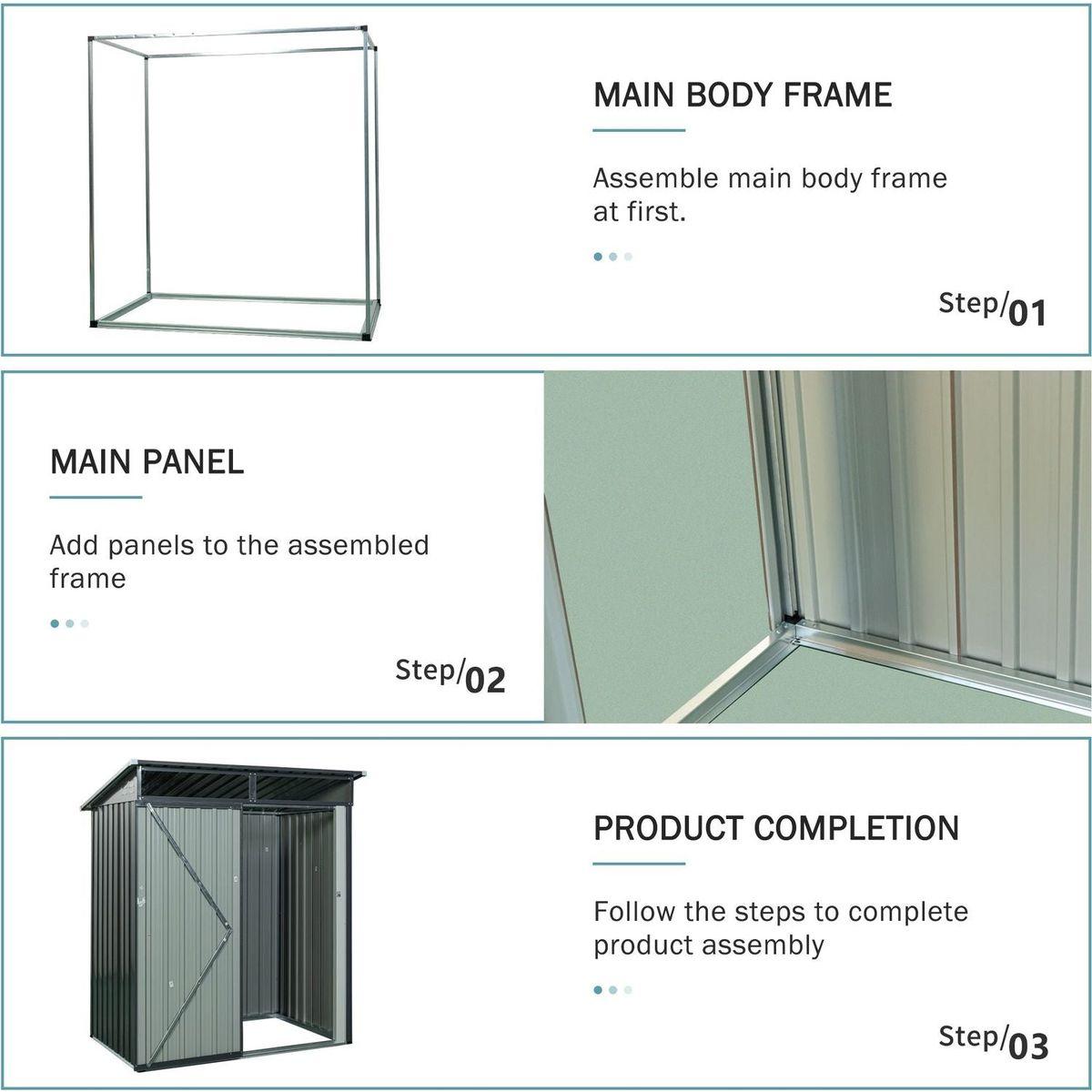 MAIN BODY FRAME

Assemble main body frame at first.

Step/01

MAIN PANEL

Add panels to the assembled frame

Step/02

PRODUCT COMPLETION

Follow the steps to complete product assembly

Step/03