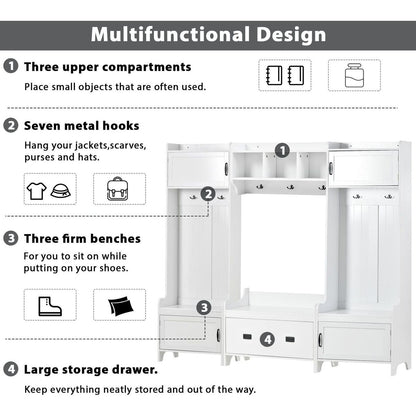 Multifunctional Design

1 Three upper compartments

Place small objects that are often used.

2 Seven metal hooks

Hang your jackets,scarves, purses and hats.

3 Three firm benches

For you to sit on while putting on your shoes.

4 Large storage drawer.

Keep everything neatly stored and out of the way.

1

2

3

4