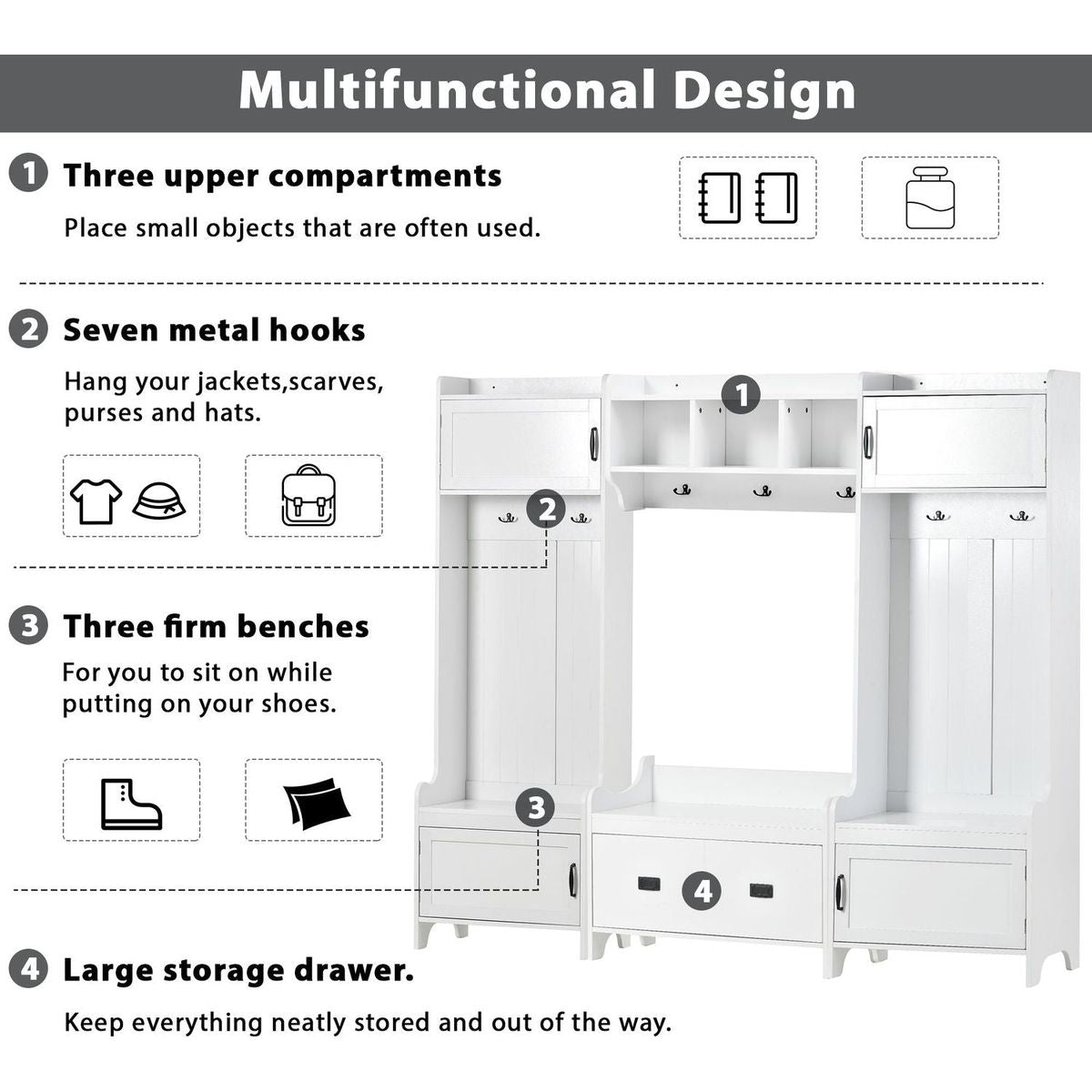 Multifunctional Design

1 Three upper compartments

Place small objects that are often used.

2 Seven metal hooks

Hang your jackets,scarves, purses and hats.

3 Three firm benches

For you to sit on while putting on your shoes.

4 Large storage drawer.

Keep everything neatly stored and out of the way.

1

2

3

4