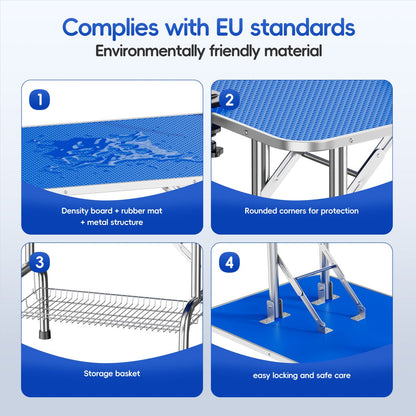 Complies with EU standards
Environmentally friendly material

1
Density board + rubber mat + metal structure

2
Rounded corners for protection

3
Storage basket

4
easy locking and safe care