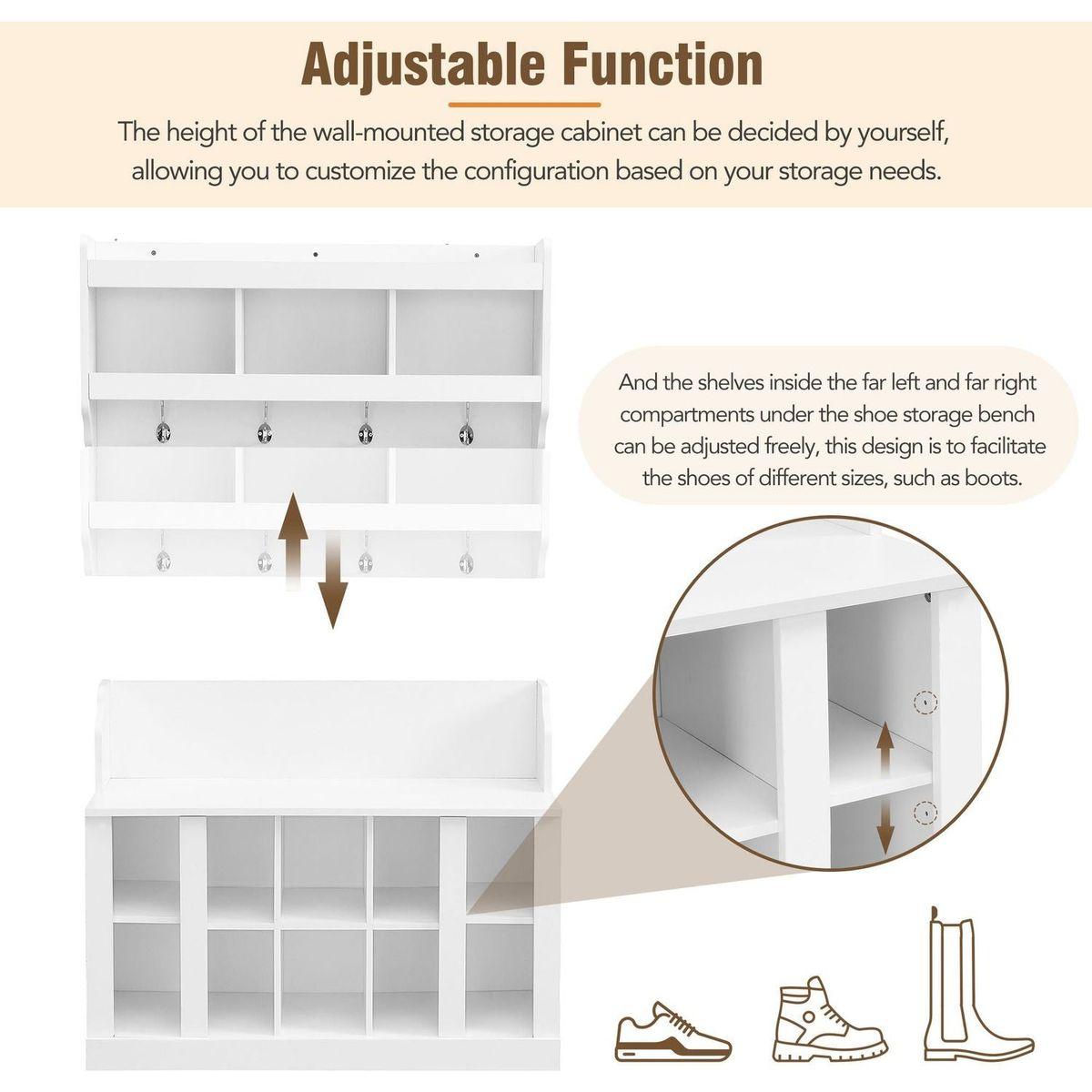 Adjustable Function

The height of the wall-mounted storage cabinet can be decided by yourself, allowing you to customize the configuration based on your storage needs.

And the shelves inside the far left and far right compartments under the shoe storage bench can be adjusted freely, this design is to facilitate the shoes of different sizes, such as boots.