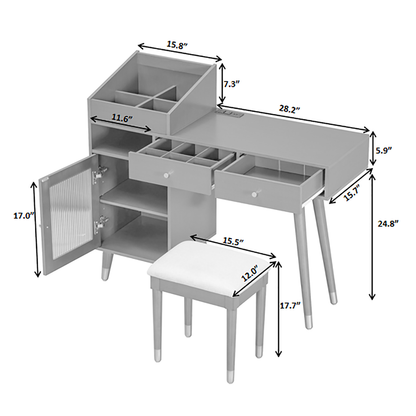 15.8"
7.3"
28.2"
11.6"
5.9"
15.7"
17.0"
24.8"
15.5"
12.0"
17.7"