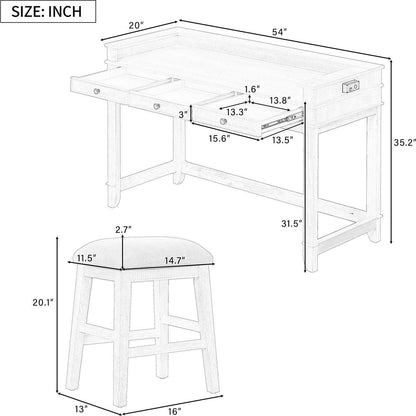 SIZE: INCH

20"
54"
1.6"
13.8"
13.3"
3"
15.6"
13.5"
35.2"
31.5"

2.7"
11.5"
14.7"
20.1"
13"
16"