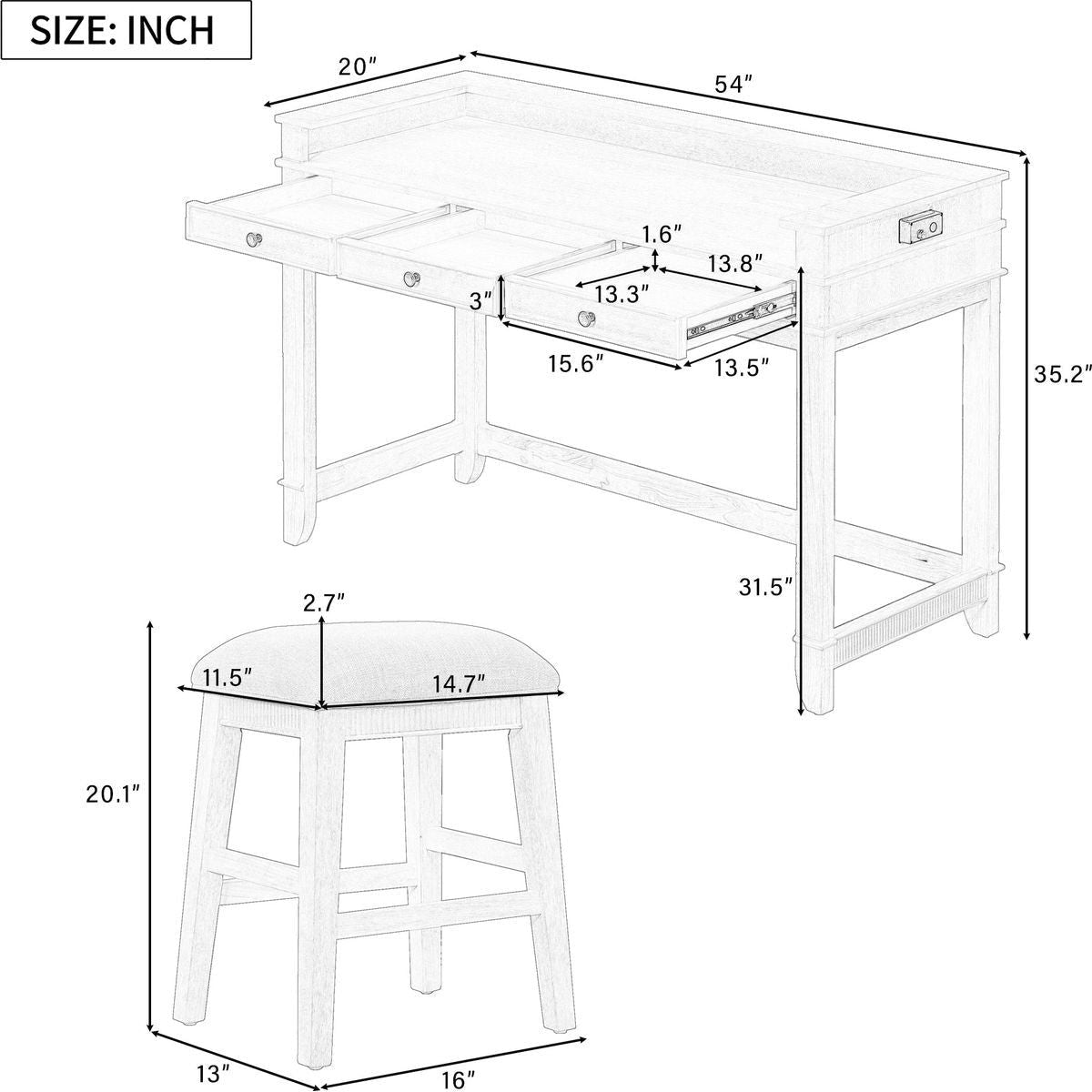 SIZE: INCH

20″

54″

1.6″

13.8″

13.3″

3″

15.6″

13.5″

35.2″

31.5″

2.7″

11.5″

14.7″

20.1″

13″

16″