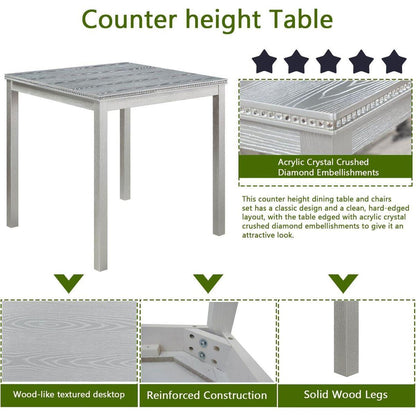 Counter height Table

Acrylic Crystal Crushed Diamond Embellishments

This counter height dining table and chairs set has a classic design and a clean, hard-edged layout, with the table edged with acrylic crystal crushed diamond embellishments to give it an attractive look.

Wood-like textured desktop

Reinforced Construction

Solid Wood Legs