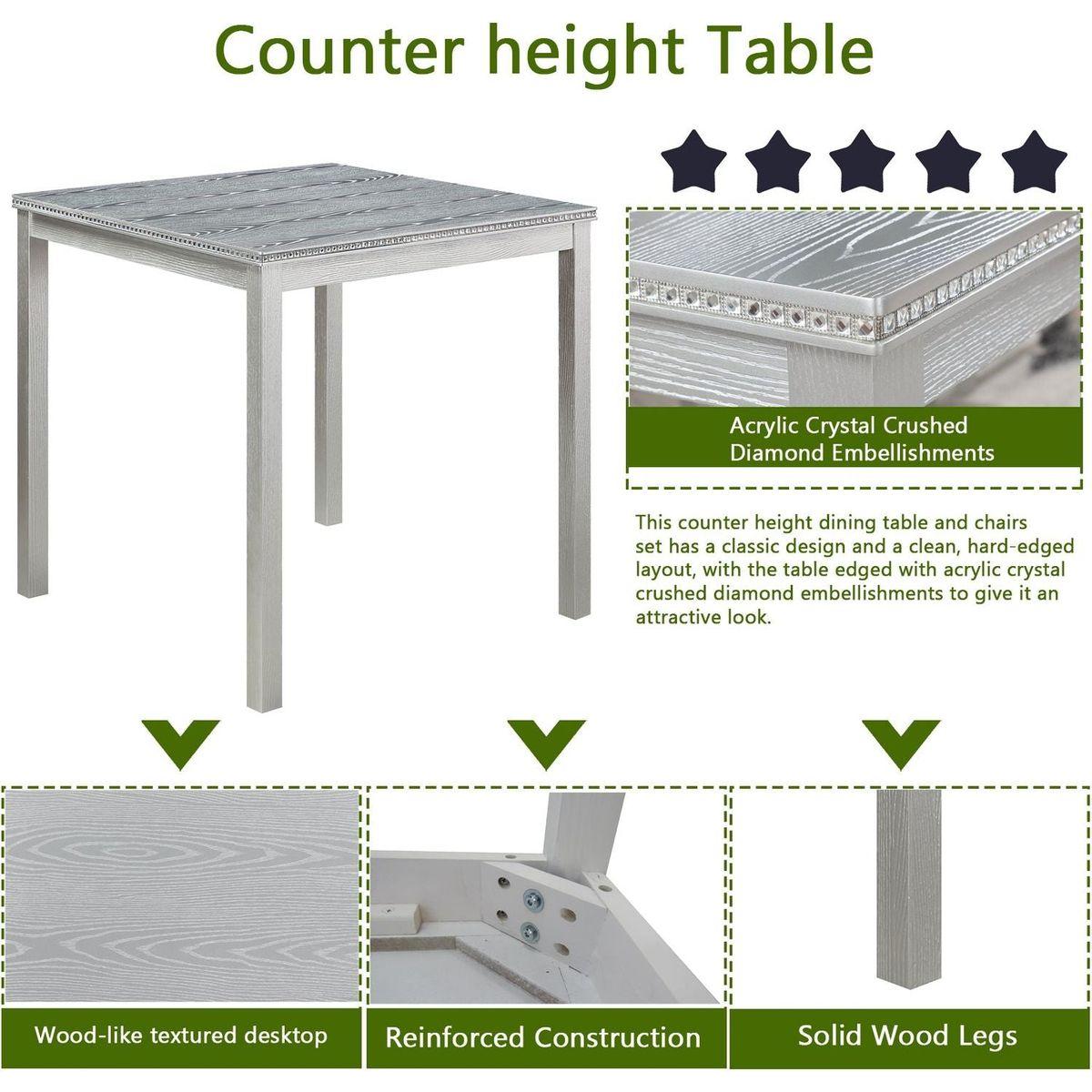 Counter height Table

Acrylic Crystal Crushed Diamond Embellishments

This counter height dining table and chairs set has a classic design and a clean, hard-edged layout, with the table edged with acrylic crystal crushed diamond embellishments to give it an attractive look.

Wood-like textured desktop

Reinforced Construction

Solid Wood Legs