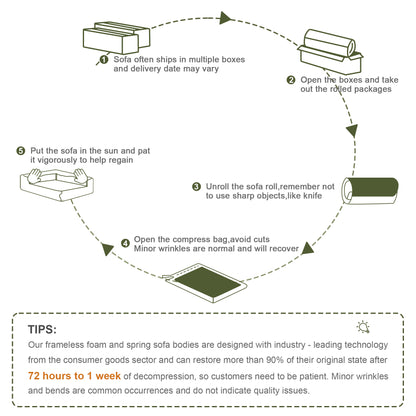 1 Sofa often ships in multiple boxes and delivery date may vary

2 Open the boxes and take out the rolled packages

3 Unroll the sofa roll,remember not to use sharp objects,like knife

4 Open the compress bag,avoid cuts Minor wrinkles are normal and will recover

5 Put the sofa in the sun and pat it vigorously to help regain

TIPS:

Our frameless foam and spring sofa bodies are designed with industry - leading technology from the consumer goods sector and can restore more than 90% of their original state after 72 hours to 1 week of decompression, so customers need to be patient. Minor wrinkles and bends are common occurrences and do not indicate quality issues.