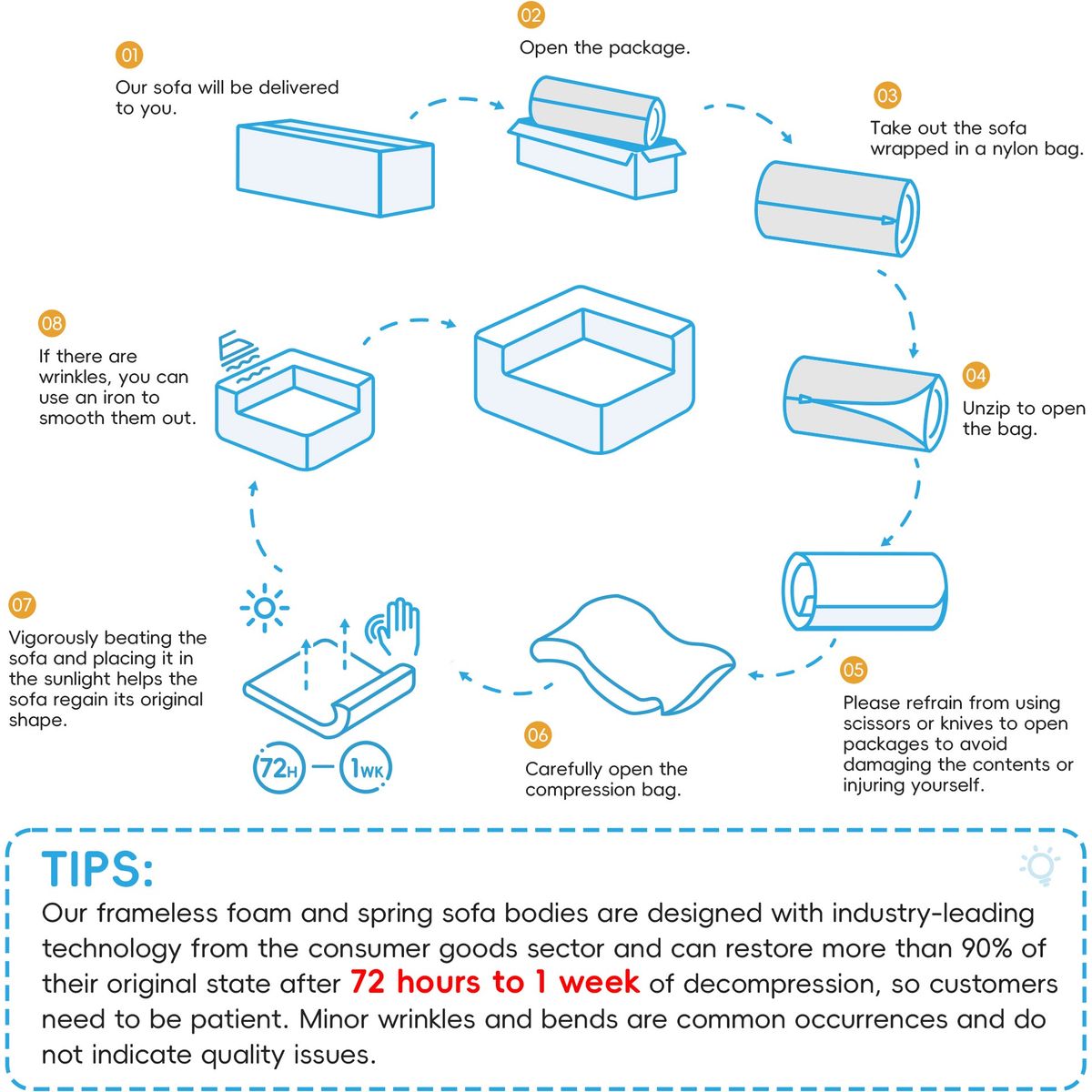 01
Our sofa will be delivered to you.

02
Open the package.

03
Take out the sofa wrapped in a nylon bag.

04
Unzip to open the bag.

05
Please refrain from using scissors or knives to open packages to avoid damaging the contents or injuring yourself.

06
Carefully open the compression bag.

07
Vigorously beating the sofa and placing it in the sunlight helps the sofa regain its original shape.

72H — 1WK

08
If there are wrinkles, you can use an iron to smooth them out.

TIPS:
Our frameless foam and spring sofa bodies are designed with industry-leading technology from the consumer goods sector and can restore more than 90% of their original state after 72 hours to 1 week of decompression, so customers need to be patient. Minor wrinkles and bends are common occurrences and do not indicate quality issues.