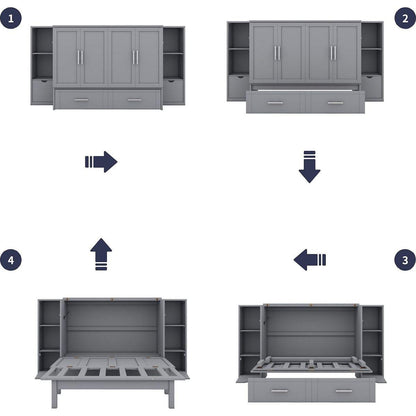 1

2

4

3