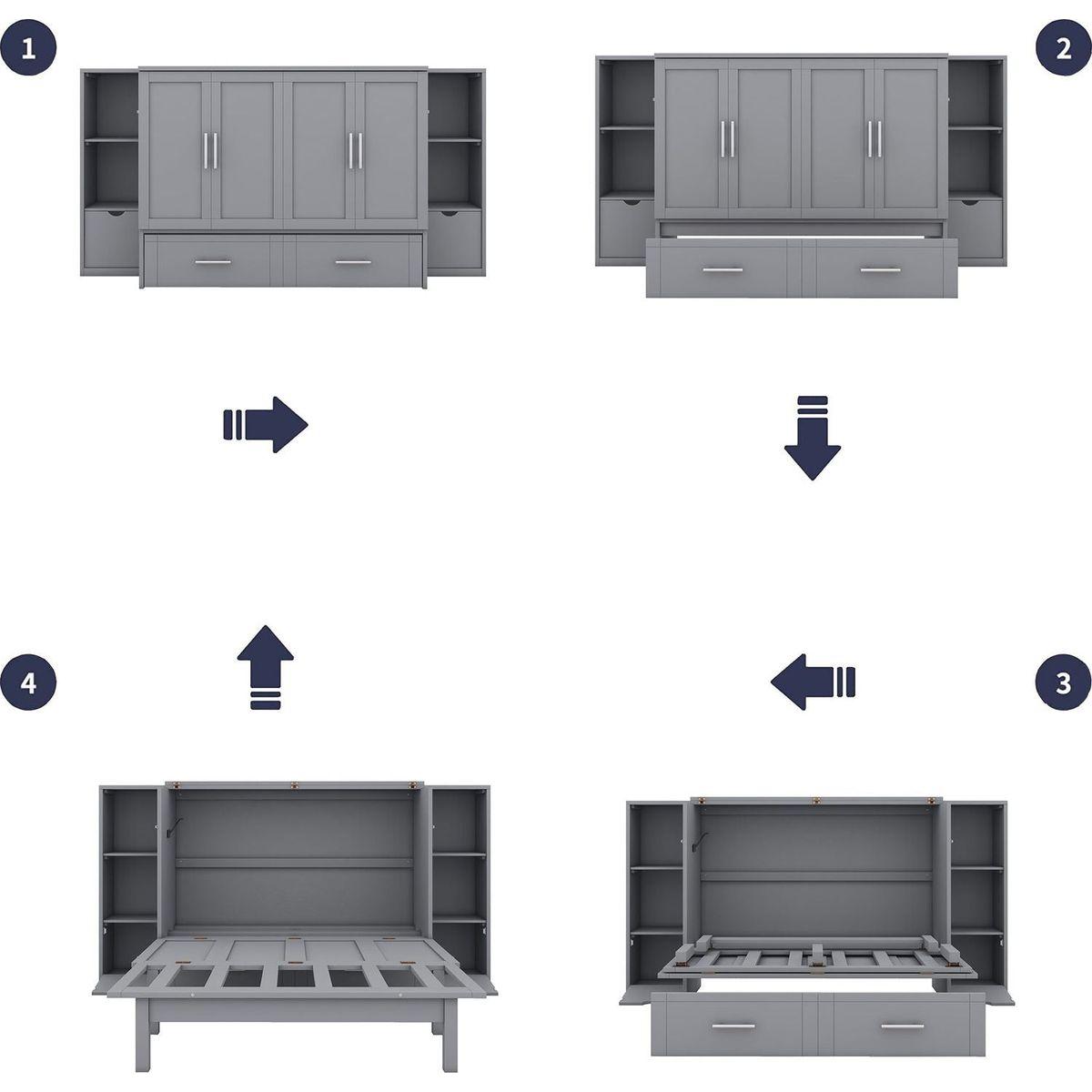 1

2

4

3