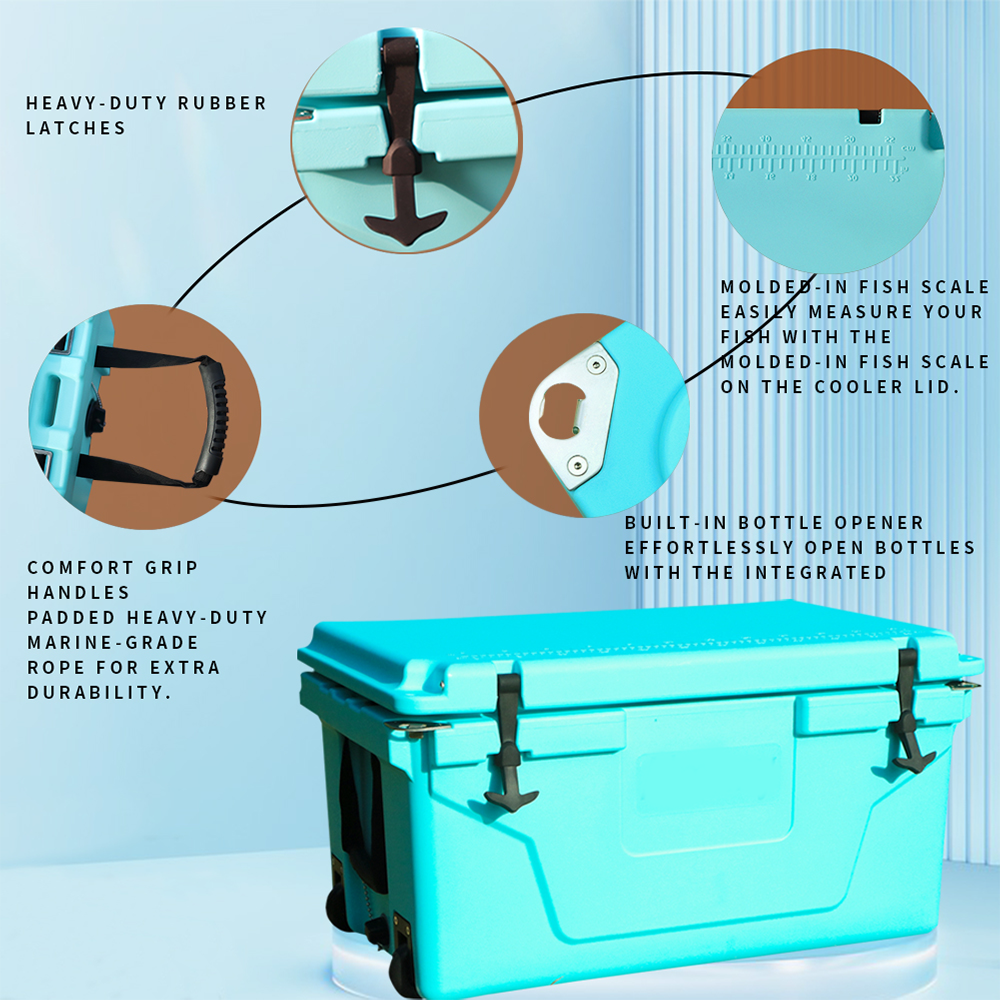 HEAVY-DUTY RUBBER LATCHES

MOLDED-IN FISH SCALE
EASILY MEASURE YOUR FISH WITH THE MOLDED-IN FISH SCALE ON THE COOLER LID.

BUILT-IN BOTTLE OPENER
EFFORTLESSLY OPEN BOTTLES WITH THE INTEGRATED

COMFORT GRIP HANDLES
PADDED HEAVY-DUTY MARINE-GRADE ROPE FOR EXTRA DURABILITY.