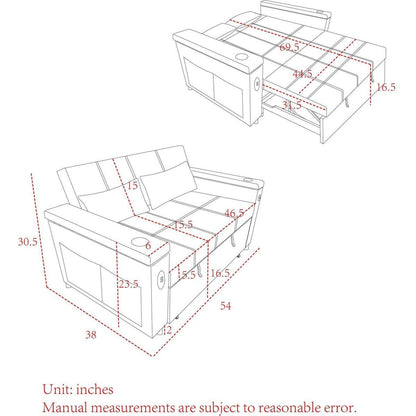 69.5
44.5
16.5
31.5

15
46.5
15.5
30.5
6
5.5
16.5
23.5
54
38
2

Unit: inches
Manual measurements are subject to reasonable error.