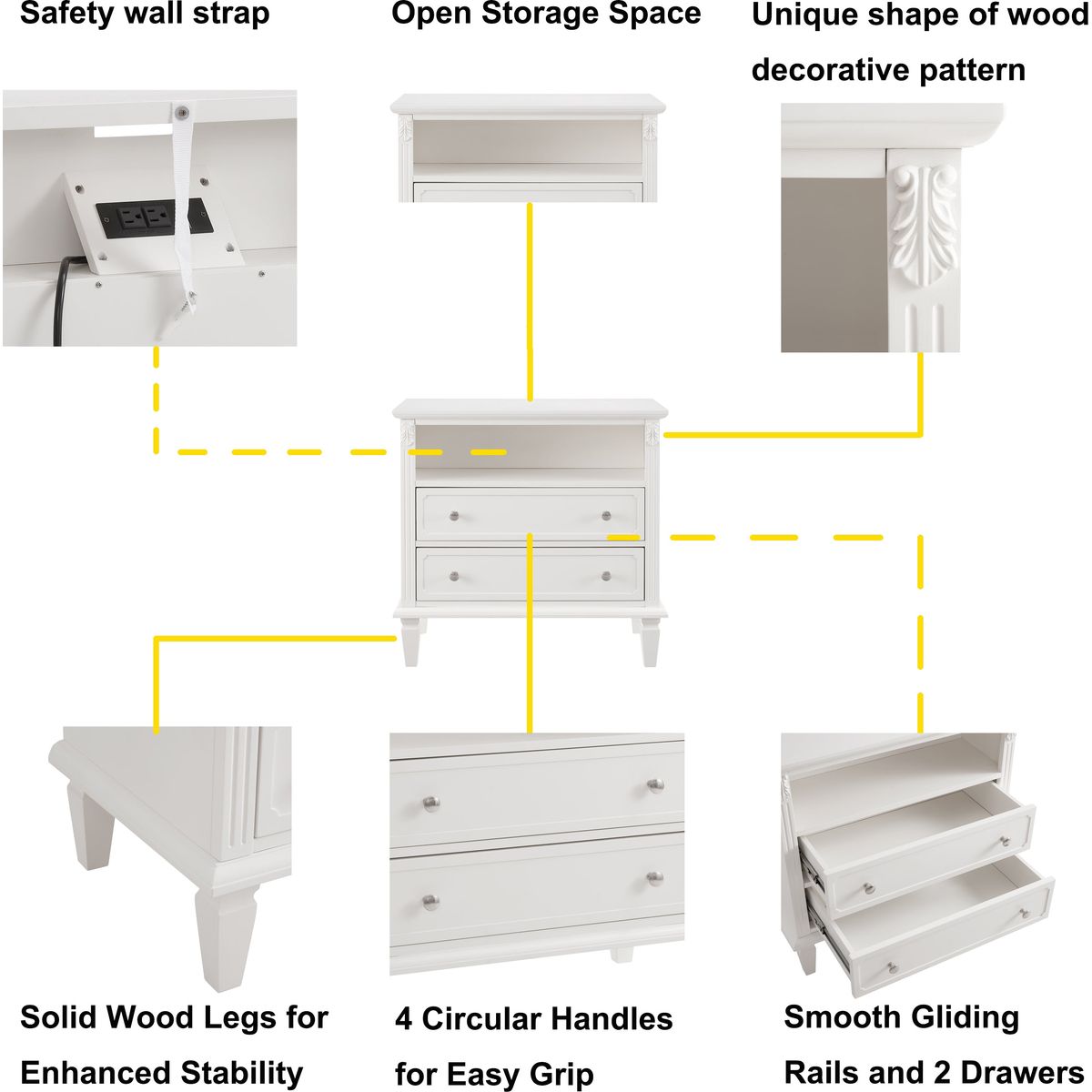 Safety wall strap

Open Storage Space

Unique shape of wood decorative pattern

Solid Wood Legs for Enhanced Stability

4 Circular Handles for Easy Grip

Smooth Gliding Rails and 2 Drawers