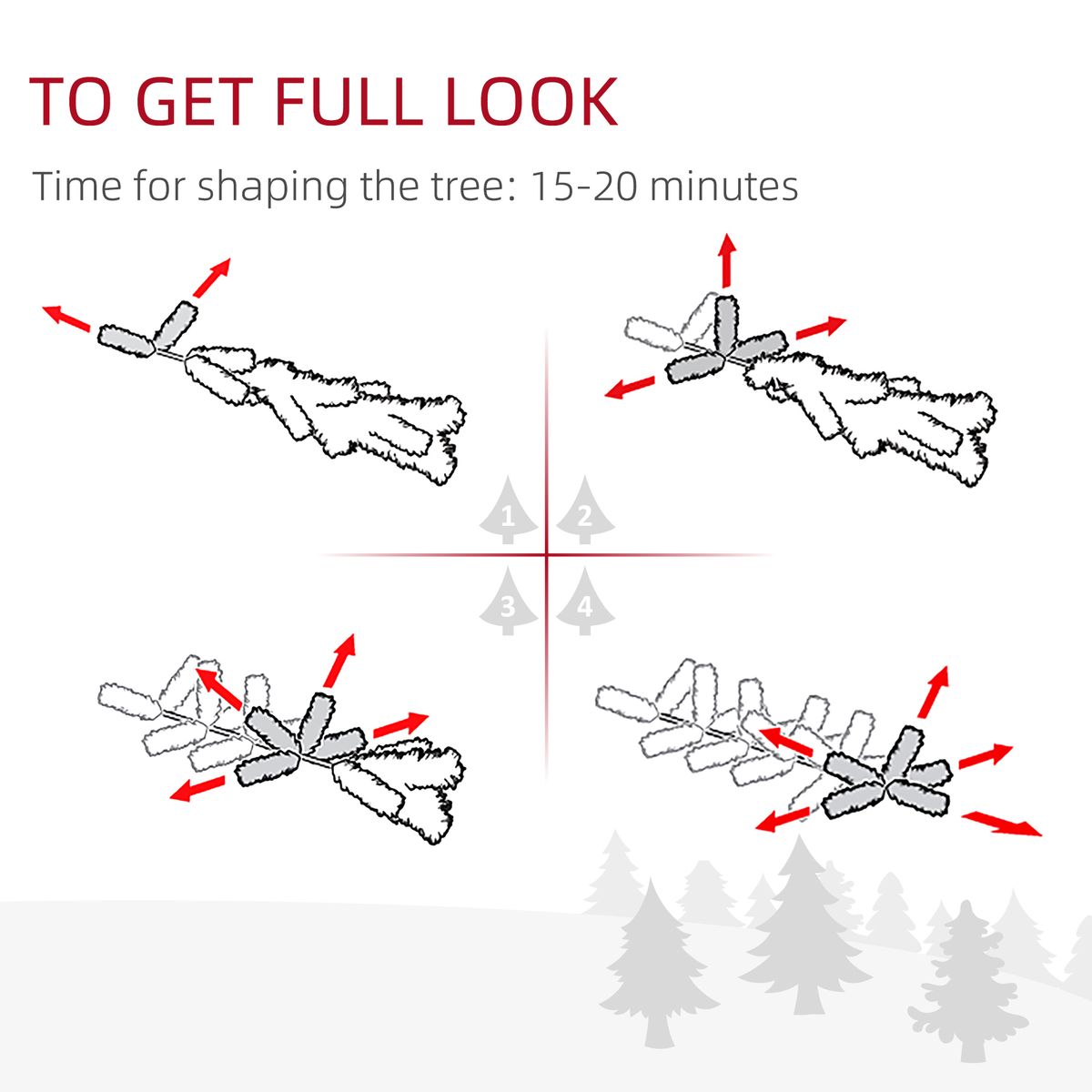 TO GET FULL LOOK

Time for shaping the tree: 15-20 minutes

1
2
3
4