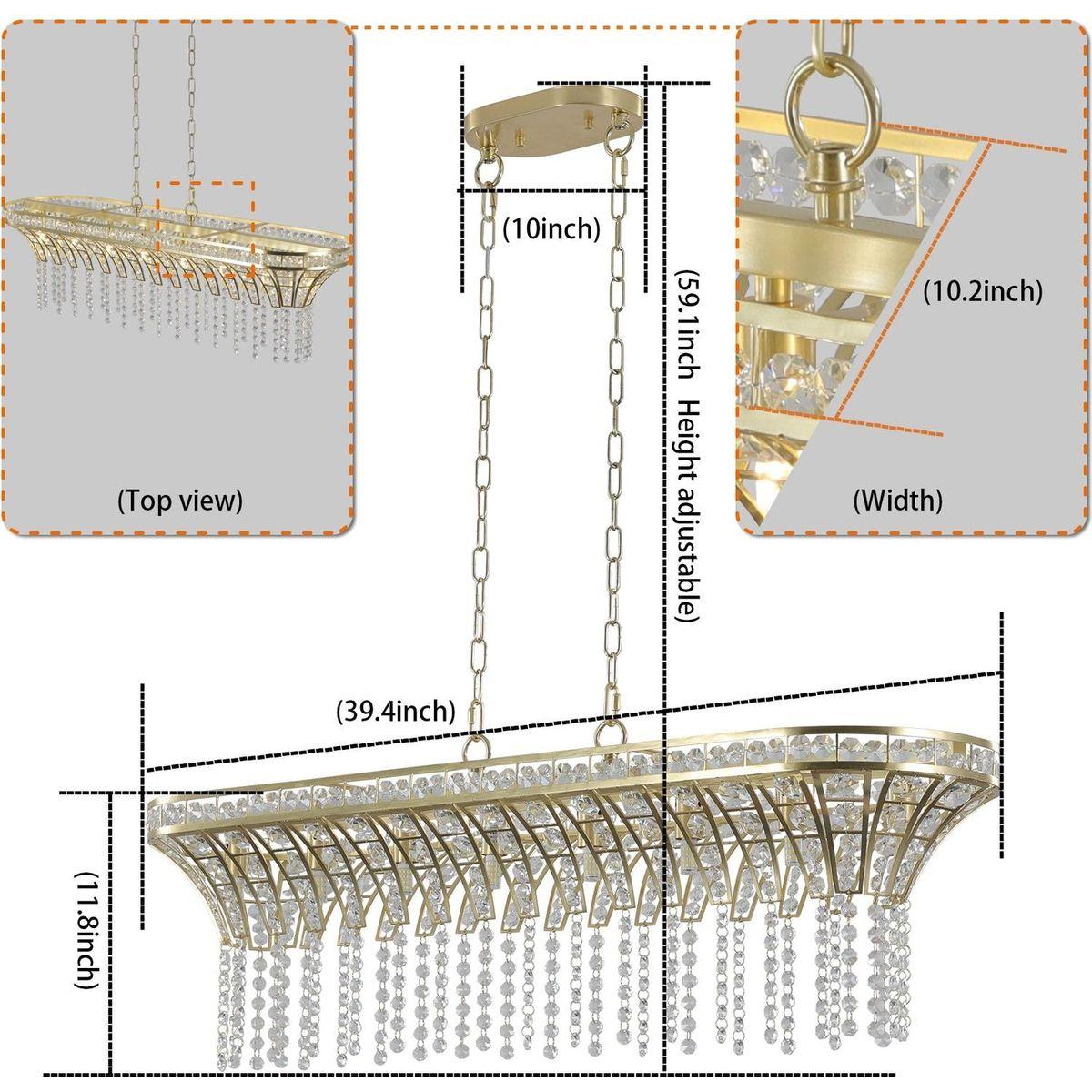 (Top view)

(10inch)

(59.1inch Height adjustable)

(10.2inch)

(Width)

(39.4inch)

(11.8inch)