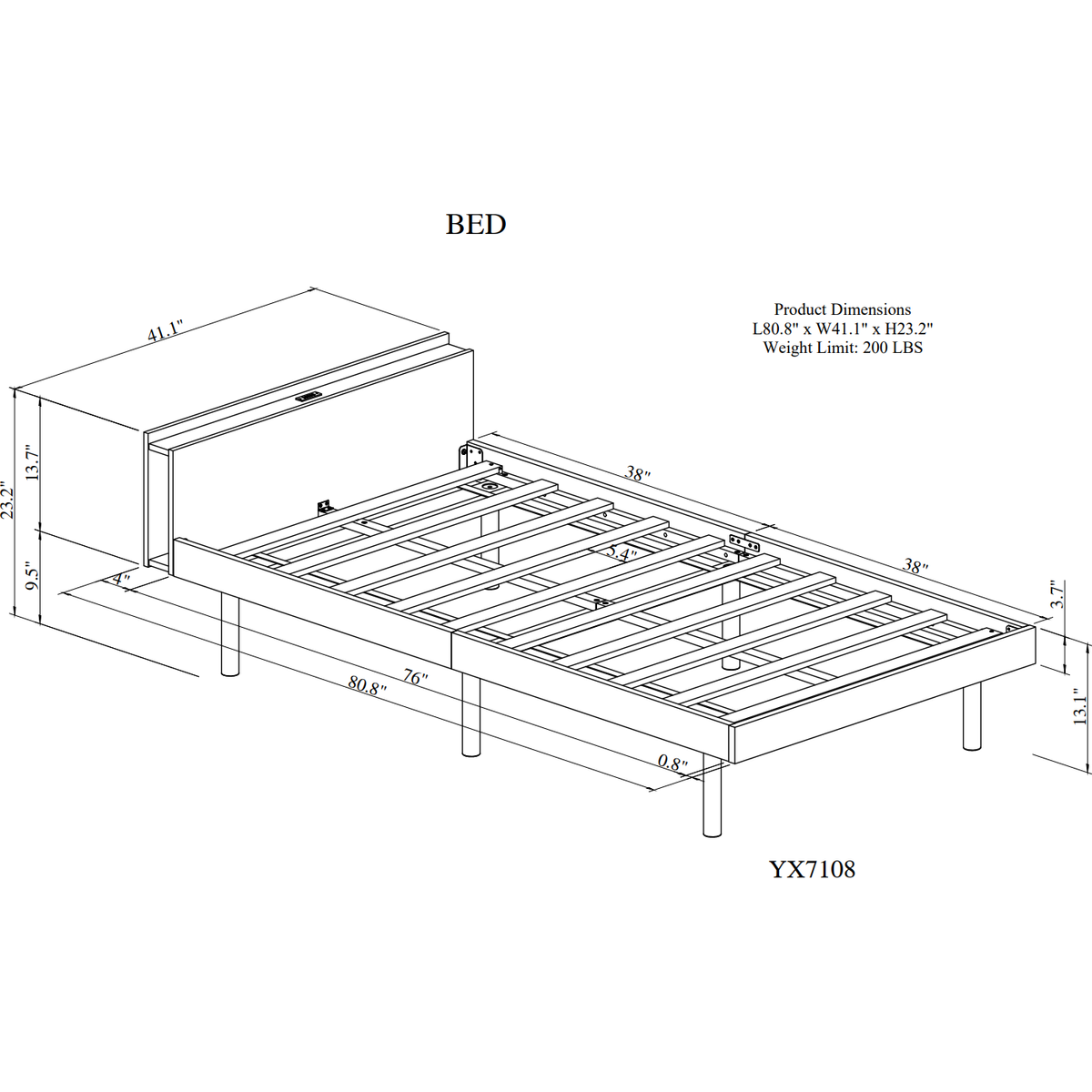 BED

Product Dimensions
L80.8" x W41.1" x H23.2"
Weight Limit: 200 LBS

41.1"

23.2"

13.7"

9.5"

4"

38"

38"

5.4"

3.7"

13.1"

76"

80.8"

0.8"

YX7108