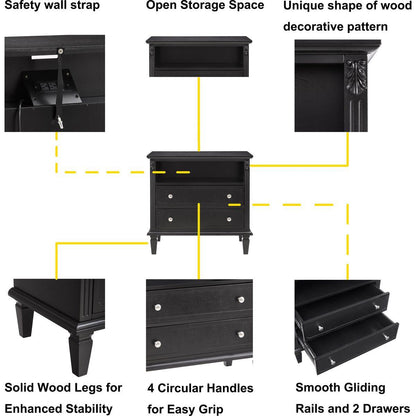 Safety wall strap

Open Storage Space

Unique shape of wood decorative pattern

Solid Wood Legs for Enhanced Stability

4 Circular Handles for Easy Grip

Smooth Gliding Rails and 2 Drawers