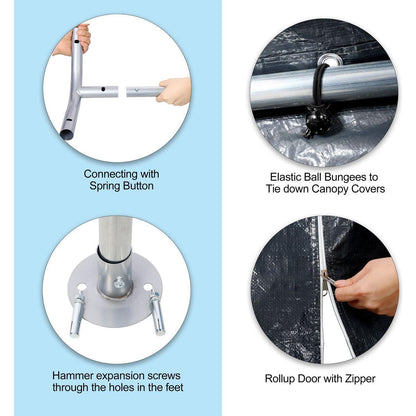 Connecting with Spring Button

Hammer expansion screws through the holes in the feet

Elastic Ball Bungees to Tie down Canopy Covers

Rollup Door with Zipper