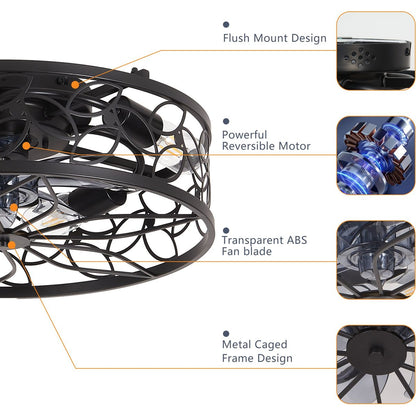 Flush Mount Design

Powerful
Reversible Motor

Transparent ABS
Fan blade

Metal Caged
Frame Design