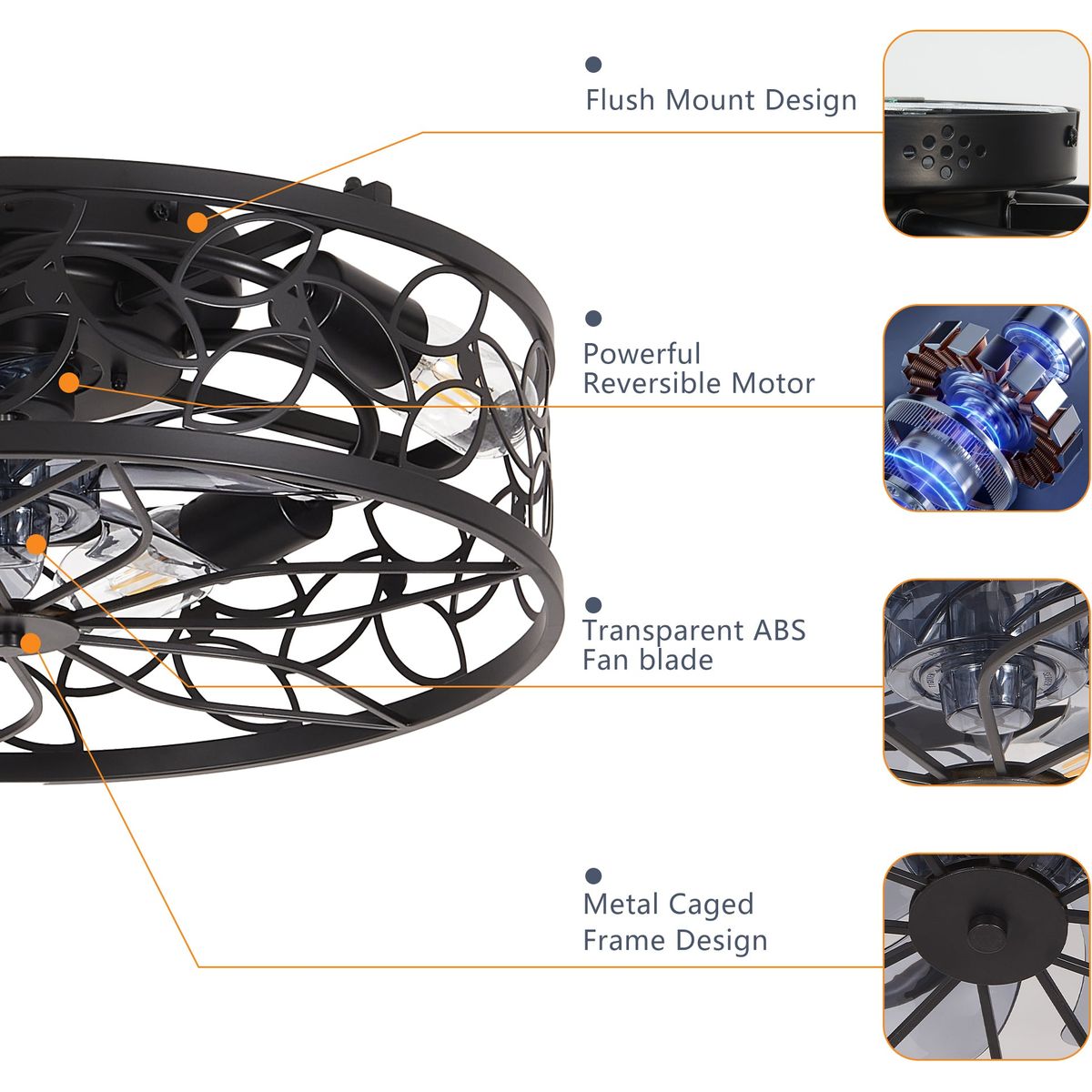 Flush Mount Design

Powerful
Reversible Motor

Transparent ABS
Fan blade

Metal Caged
Frame Design