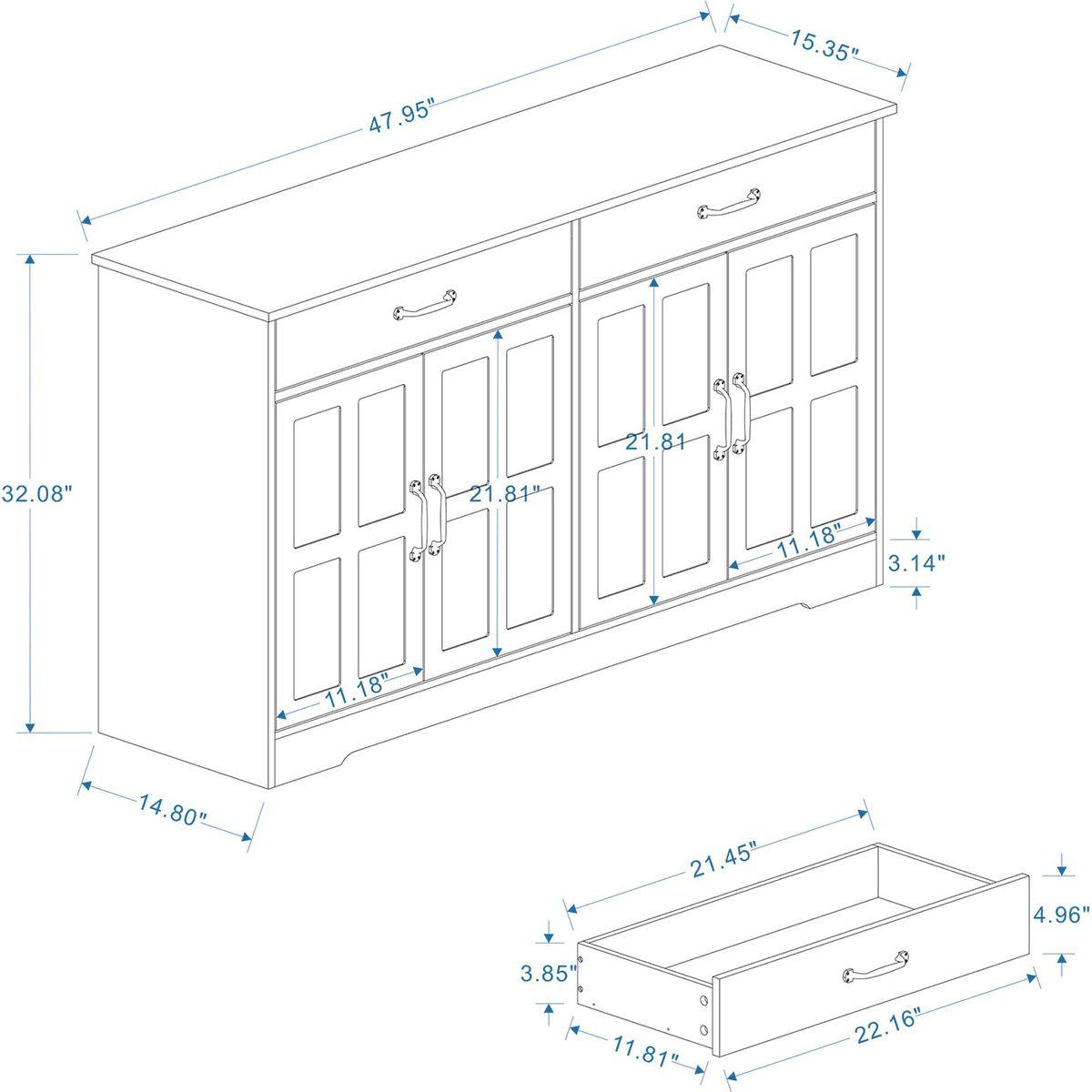 47.95"
15.35"
32.08"
21.81"
21.81
11.18"
11.18"
3.14"
14.80"
21.45"
4.96"
3.85"
11.81"
22.16"