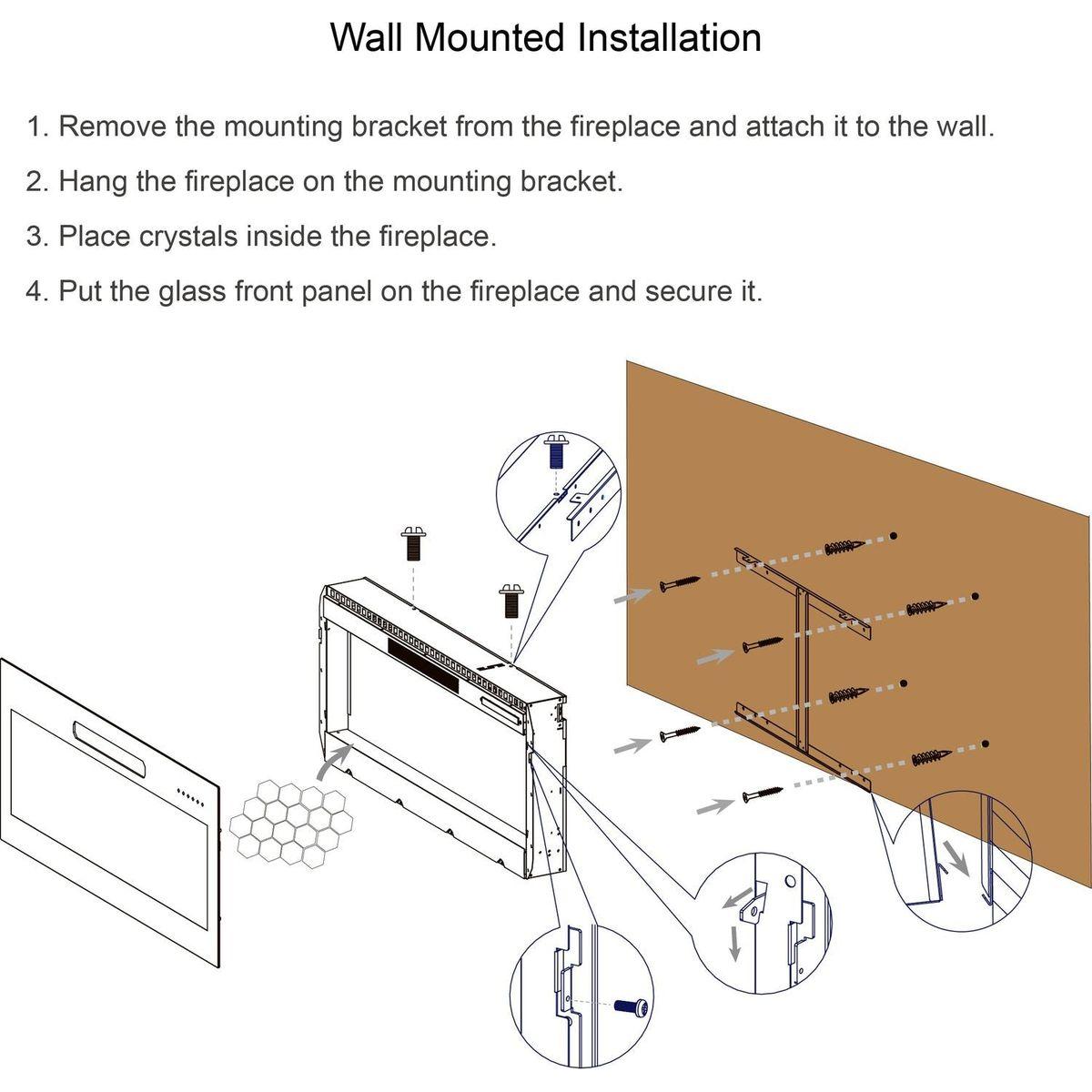 Wall Mounted Installation

1. Remove the mounting bracket from the fireplace and attach it to the wall.

2. Hang the fireplace on the mounting bracket.

3. Place crystals inside the fireplace.

4. Put the glass front panel on the fireplace and secure it.