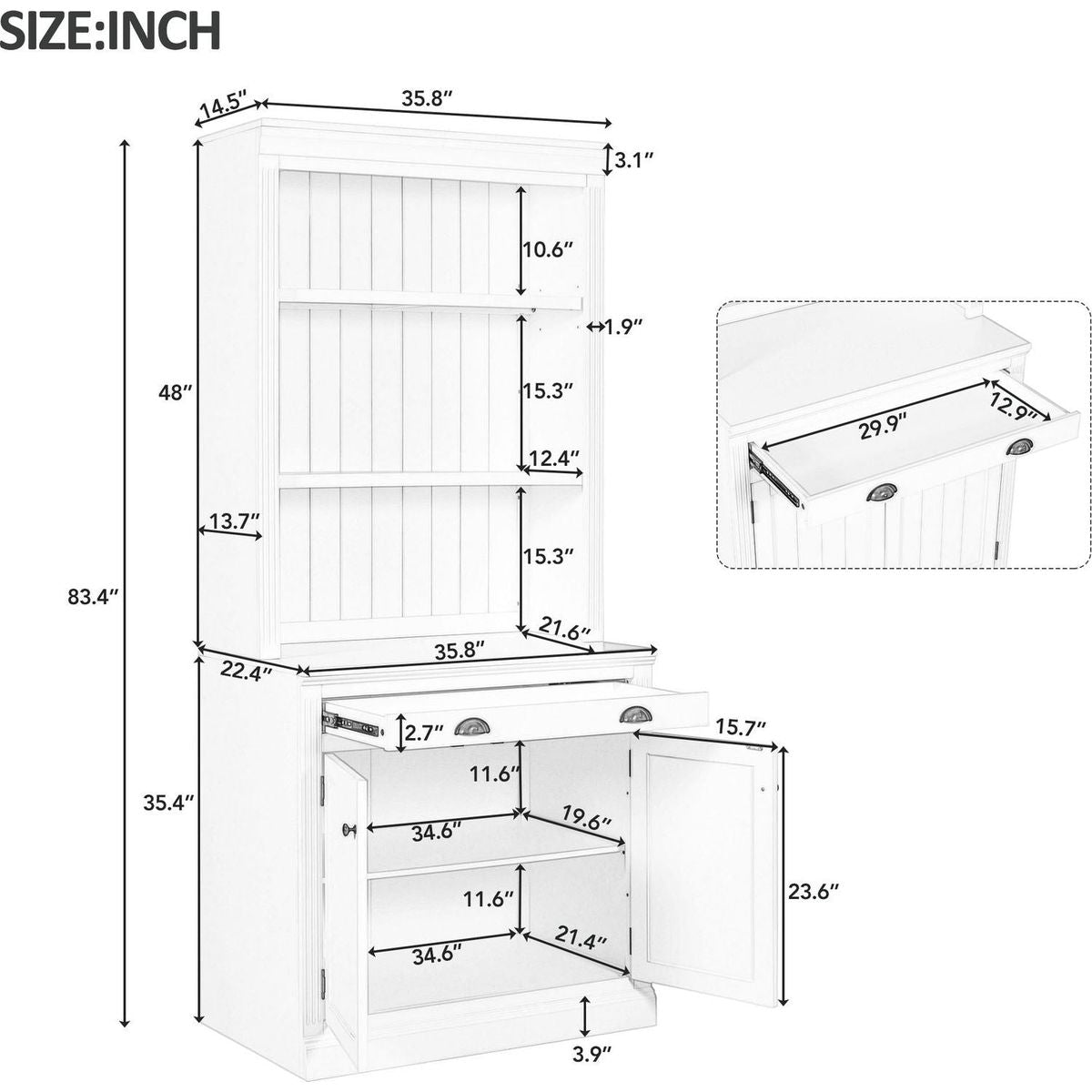 SIZE:INCH

14.5″
35.8″
3.1″
10.6″
1.9″
48″
15.3″
12.4″
13.7″
15.3″
83.4″
21.6″
35.8″
22.4″
2.7″
15.7″
11.6″
35.4″
34.6″
19.6″
11.6″
23.6″
34.6″
21.4″
3.9″

29.9″
12.9″