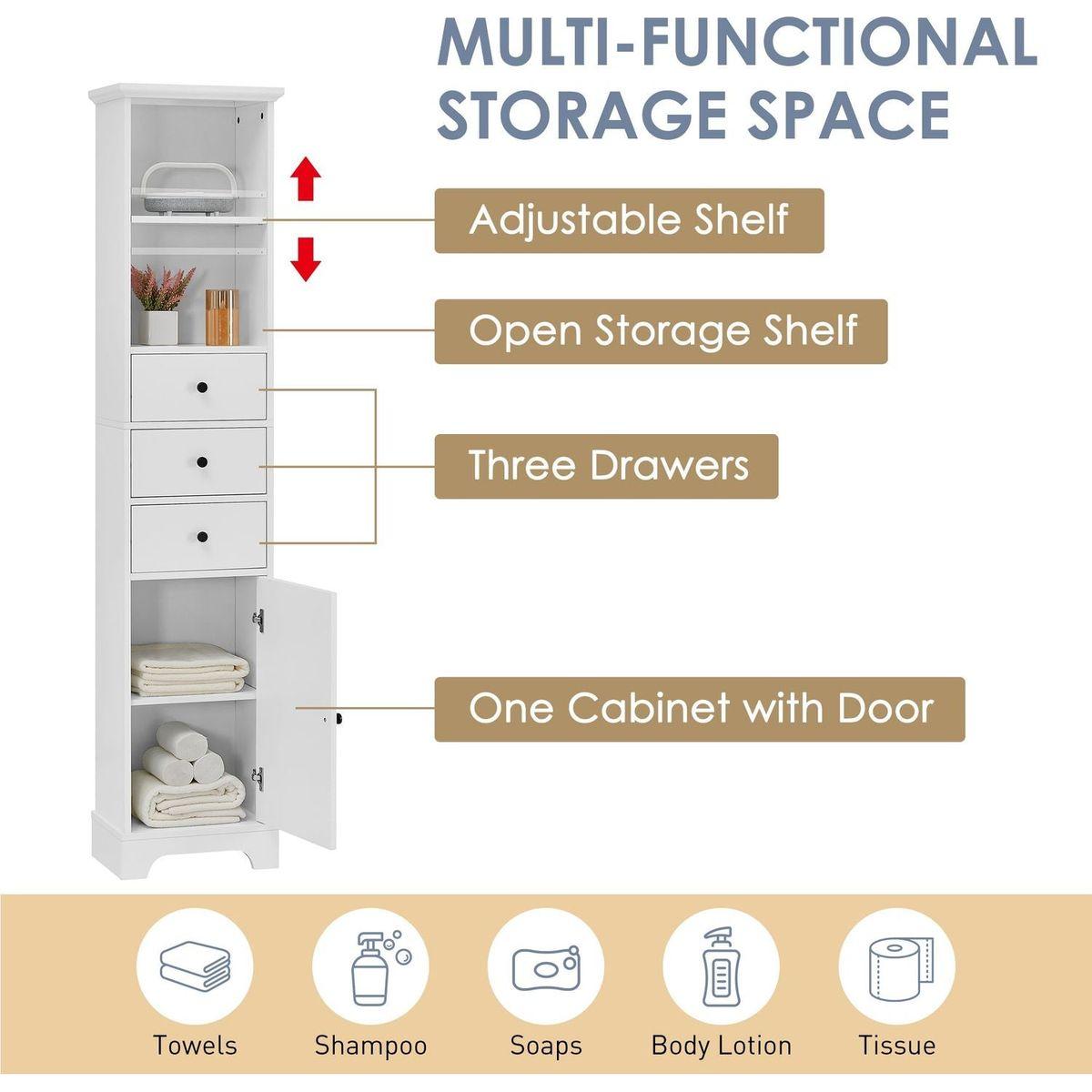 MULTI-FUNCTIONAL STORAGE SPACE

Adjustable Shelf

Open Storage Shelf

Three Drawers

One Cabinet with Door

Towels

Shampoo

Soaps

Body Lotion

Tissue