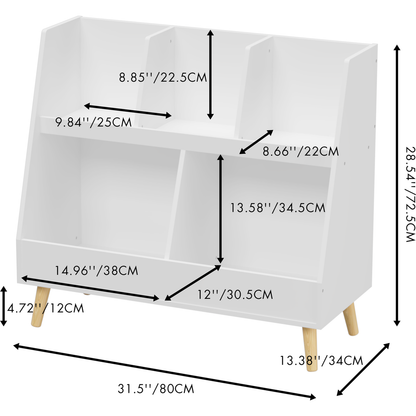 8.85''/22.5CM

9.84''/25CM

8.66''/22CM

28.54''/72.5CM

13.58''/34.5CM

14.96''/38CM

12''/30.5CM

4.72''/12CM

13.38''/34CM

31.5''/80CM